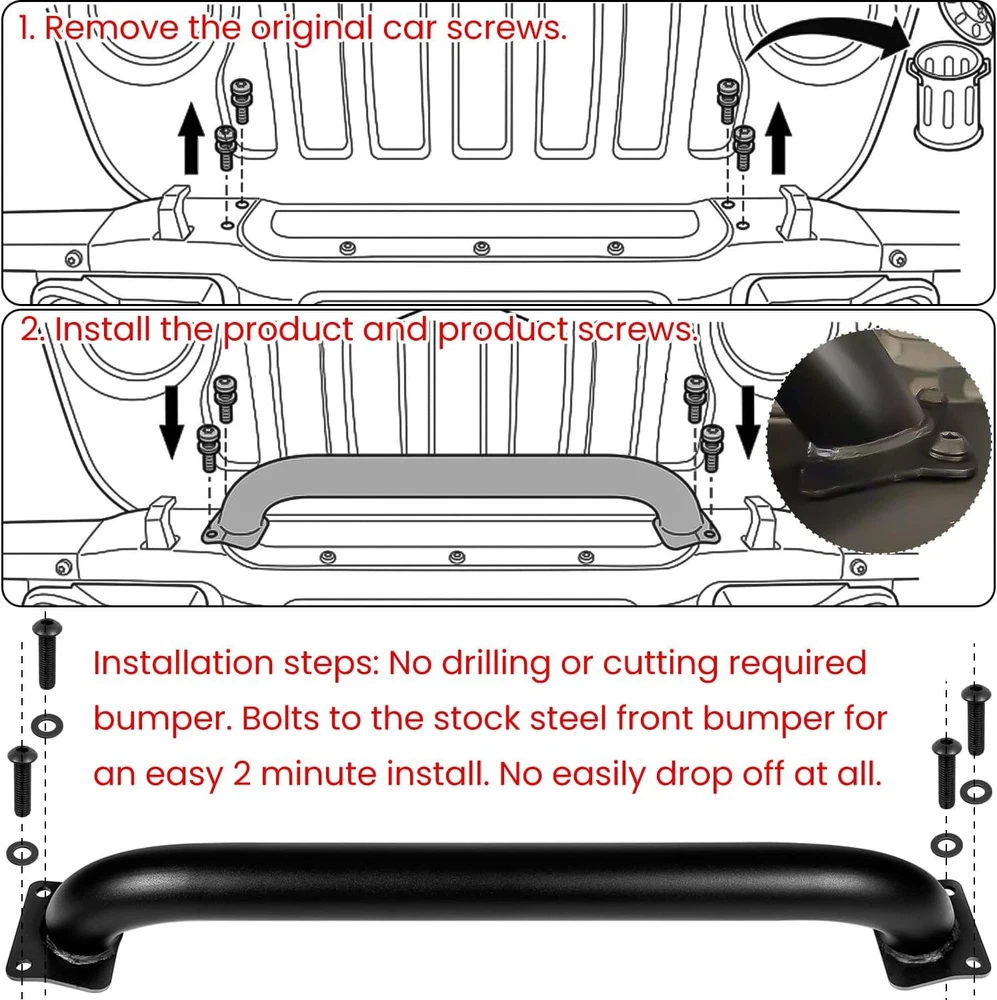 1. Remove the original car screws.

2. Install the product and product screws.

Installation steps: No drilling or cutting required bumper. Bolts to the stock steel front bumper for an easy 2 minute install. No easily drop off at all.