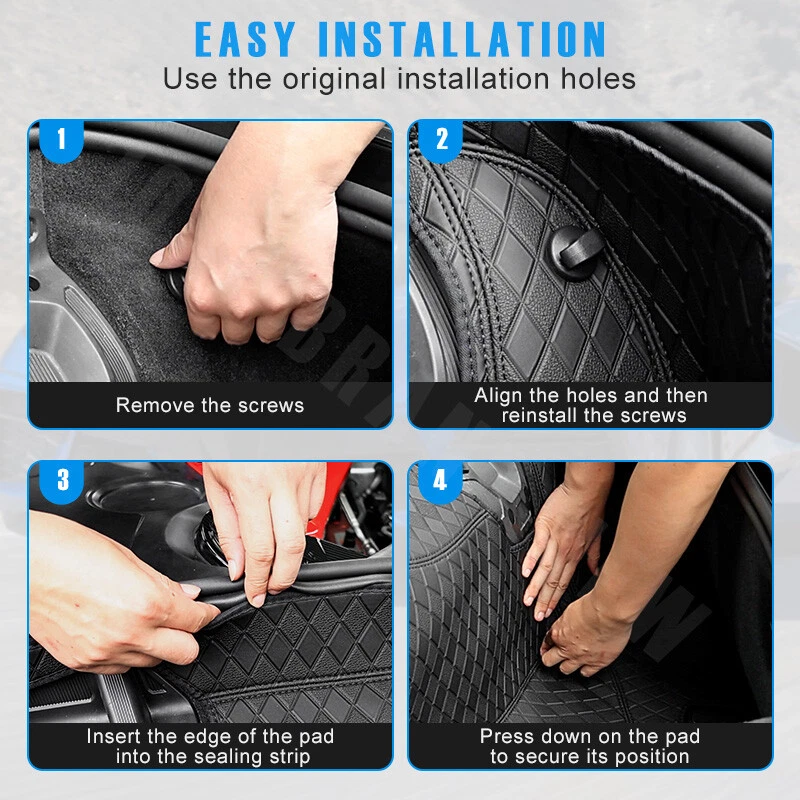 EASY INSTALLATION
Use the original installation holes

1
Remove the screws

2
Align the holes and then reinstall the screws

3
Insert the edge of the pad into the sealing strip

4
Press down on the pad to secure its position