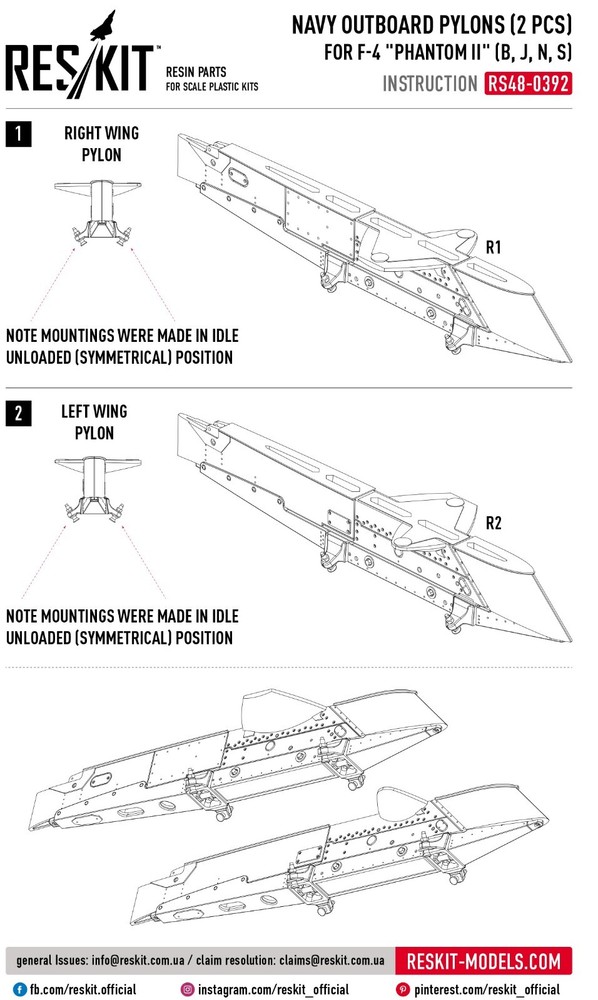 RES/KIT™
RESIN PARTS
FOR SCALE PLASTIC KITS

NAVY OUTBOARD PYLONS (2 PCS)
FOR F-4 "PHANTOM II" (B, J, N, S)
INSTRUCTION RS48-0392

1
RIGHT WING PYLON

R1

NOTE MOUNTINGS WERE MADE IN IDLE UNLOADED (SYMMETRICAL) POSITION

2
LEFT WING PYLON

R2

NOTE MOUNTINGS WERE MADE IN IDLE UNLOADED (SYMMETRICAL) POSITION

general Issues: info@reskit.com.ua / claim resolution: claims@reskit.com.ua
RESKIT-MODELS.COM
fb.com/reskit.official
instagram.com/reskit_official
pinterest.com/reskit_official