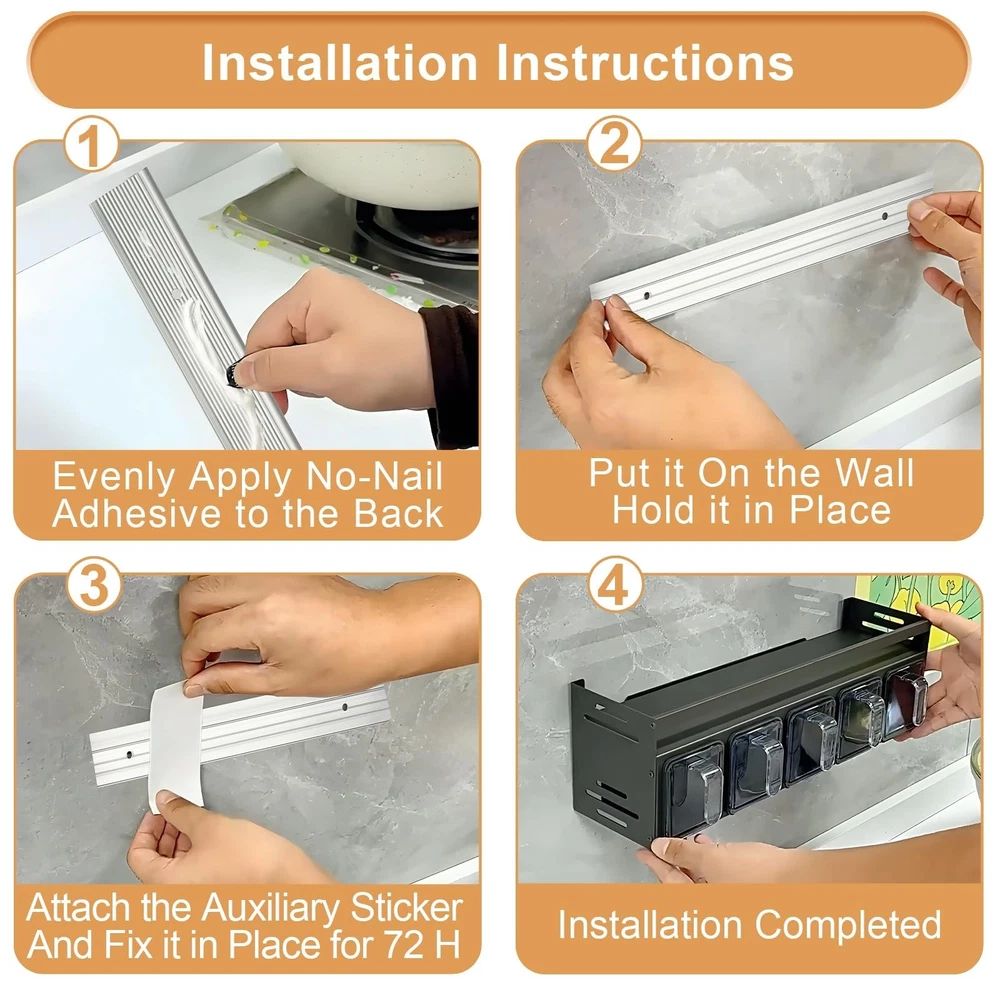 Installation Instructions

1

Evenly Apply No-Nail Adhesive to the Back

2

Put it On the Wall Hold it in Place

3

Attach the Auxiliary Sticker And Fix it in Place for 72 H

4

Installation Completed