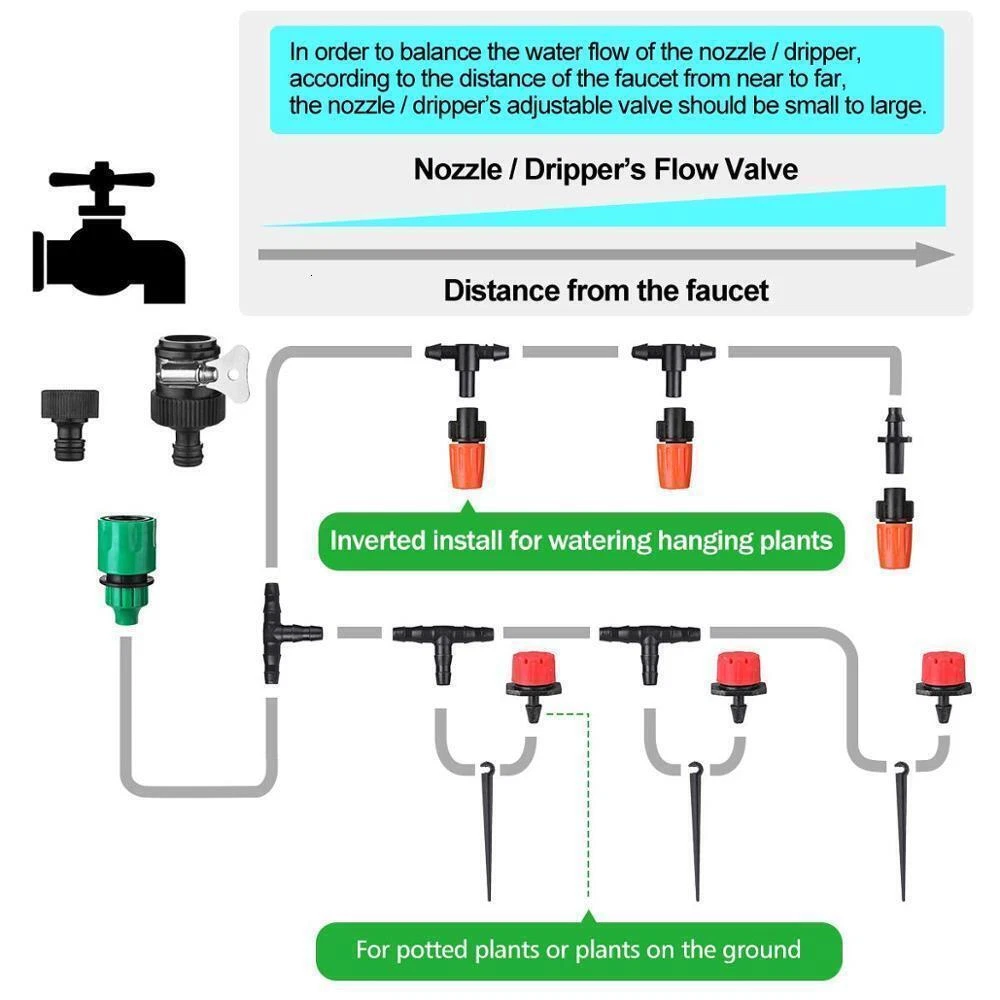 In order to balance the water flow of the nozzle / dripper, according to the distance of the faucet from near to far, the nozzle / dripper's adjustable valve should be small to large.

Nozzle / Dripper's Flow Valve

Distance from the faucet

Inverted install for watering hanging plants

For potted plants or plants on the ground