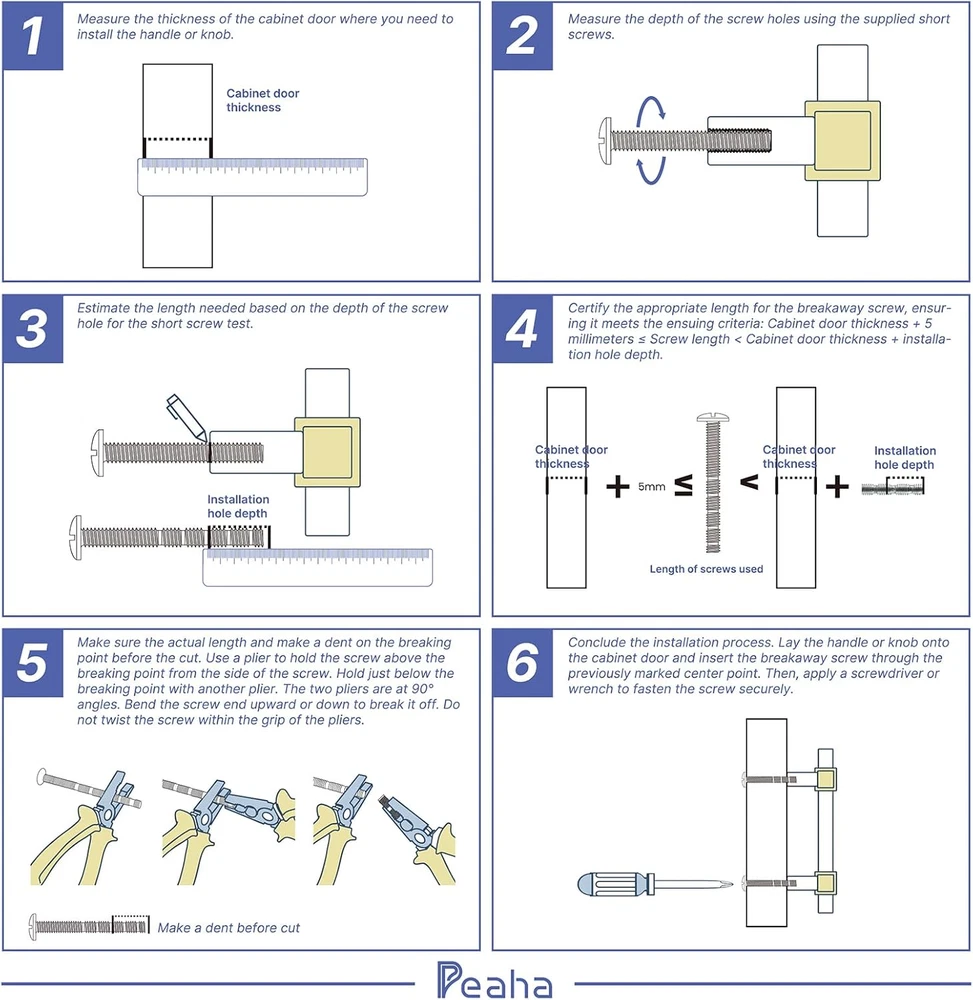 1

Measure the thickness of the cabinet door where you need to install the handle or knob.

Cabinet door thickness

2

Measure the depth of the screw holes using the supplied short screws.

3

Estimate the length needed based on the depth of the screw hole for the short screw test.

Installation hole depth

4

Certify the appropriate length for the breakaway screw, ensuring it meets the ensuing criteria: Cabinet door thickness + 5 millimeters ≤ Screw length < Cabinet door thickness + installation hole depth.

Cabinet door thickness + 5mm ≤ < Cabinet door thickness + Installation hole depth

Length of screws used

5

Make sure the actual length and make a dent on the breaking point before the cut. Use a plier to hold the screw above the breaking point from the side of the screw. Hold just below the breaking point with another plier. The two pliers are at 90° angles. Bend the screw end upward or down to break it off. Do not twist the screw within the grip of the pliers.

Make a dent before cut

6

Conclude the installation process. Lay the handle or knob onto the cabinet door and insert the breakaway screw through the previously marked center point. Then, apply a screwdriver or wrench to fasten the screw securely.

Peaha