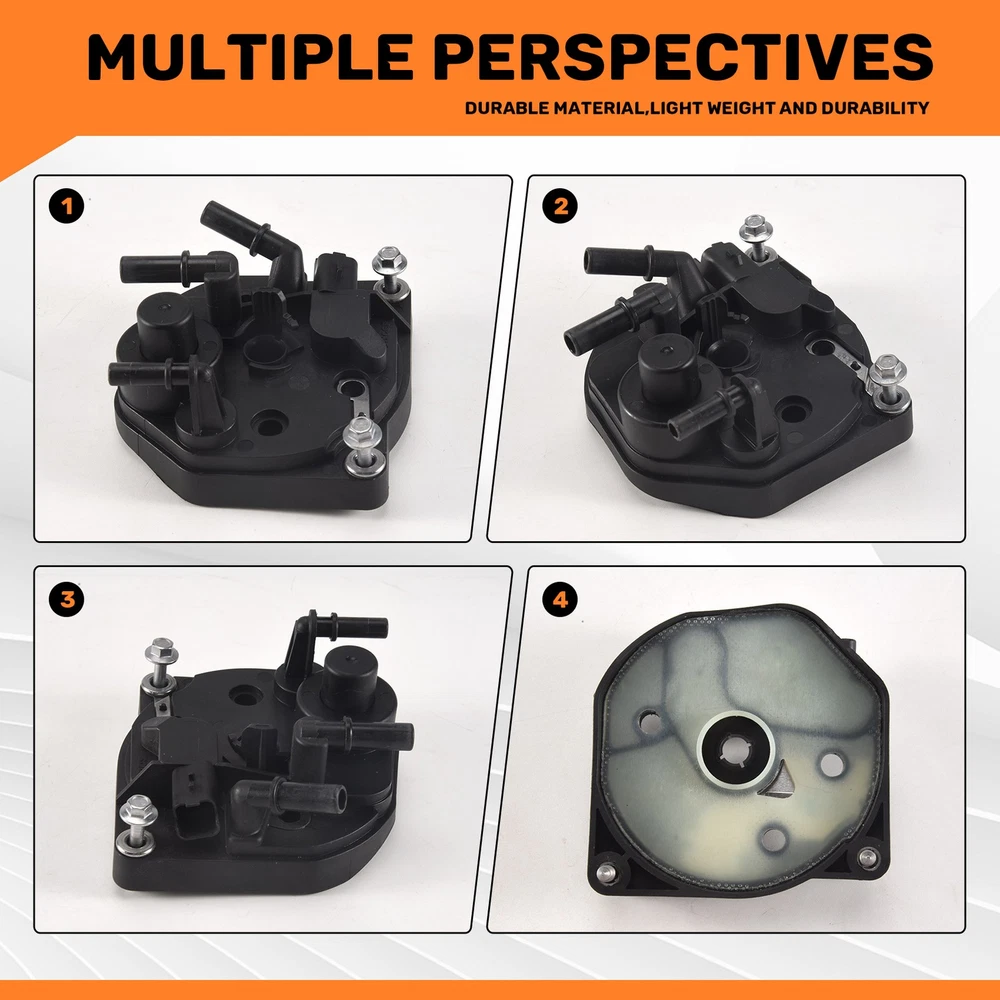 MULTIPLE PERSPECTIVES

DURABLE MATERIAL,LIGHT WEIGHT AND DURABILITY

1

2

3

4