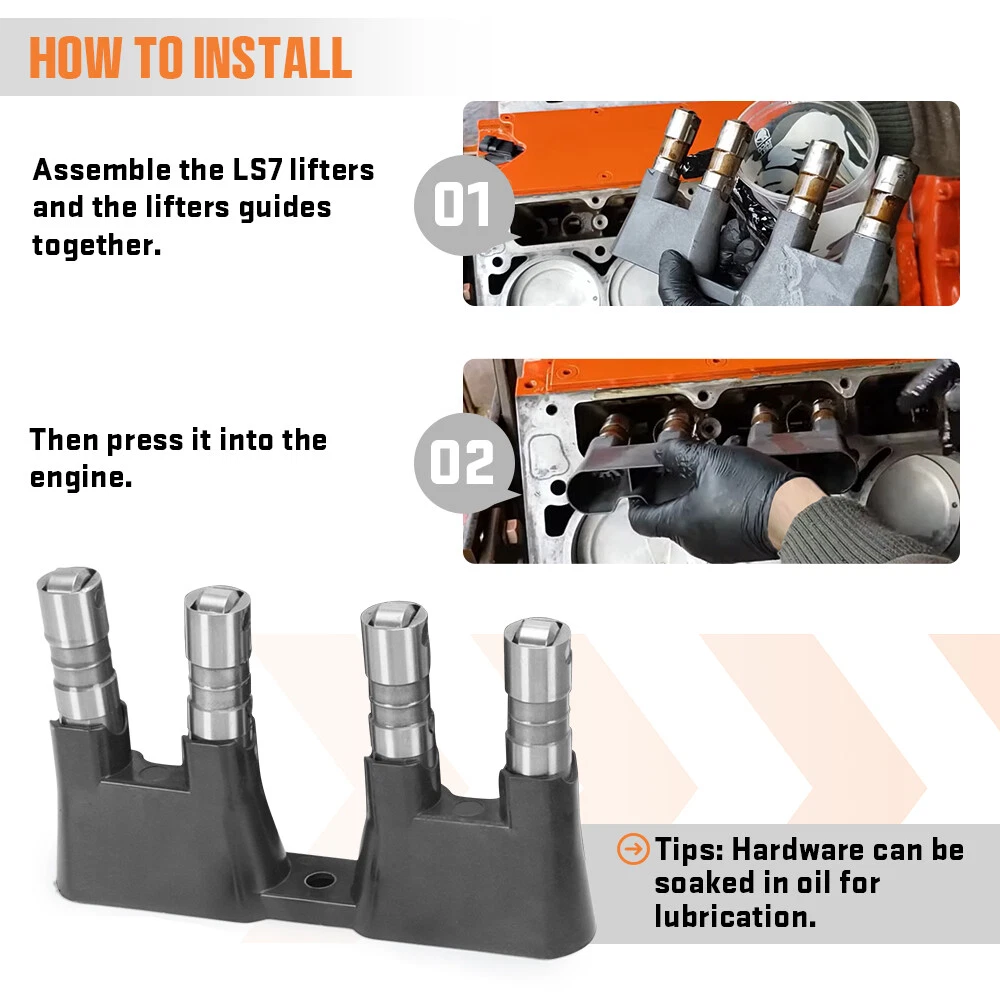 HOW TO INSTALL

Assemble the LS7 lifters and the lifters guides together.

01

Then press it into the engine.

02

Tips: Hardware can be soaked in oil for lubrication.