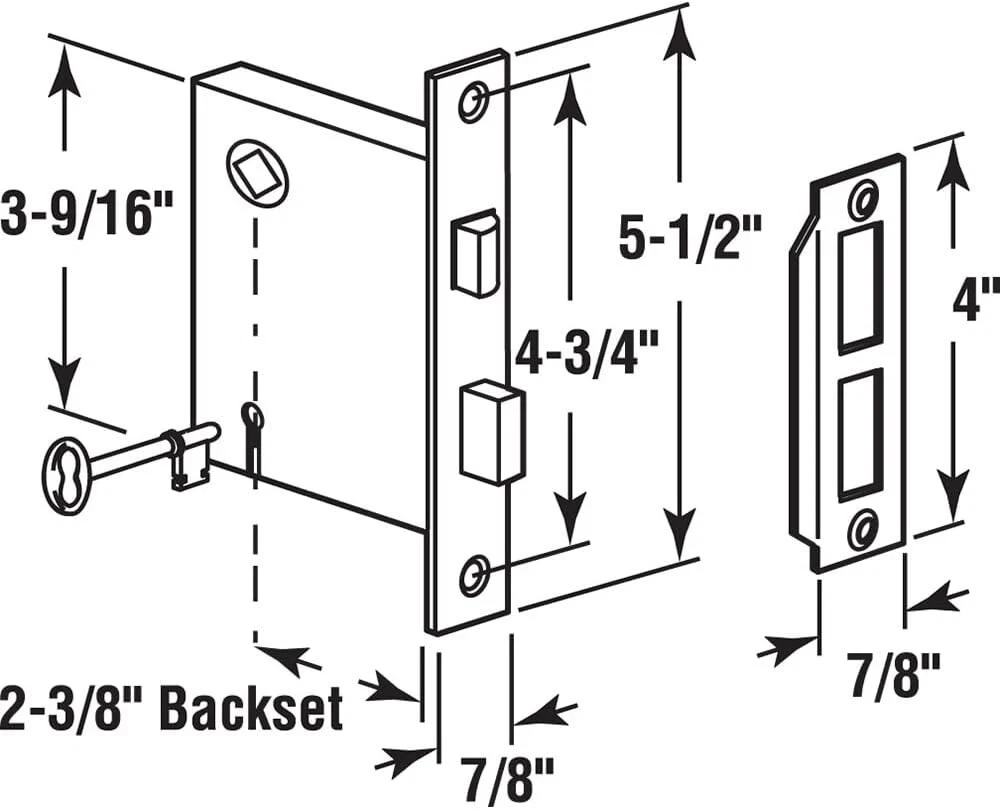 3-9/16"

5-1/2"

4-3/4"

4"

2-3/8" Backset

7/8"

7/8"