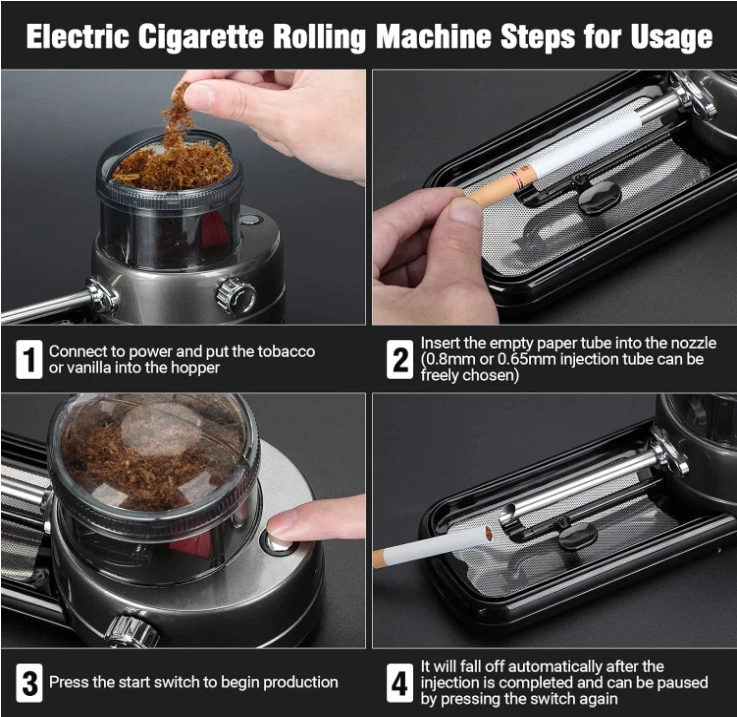 Electric Cigarette Rolling Machine Steps for Usage

1 Connect to power and put the tobacco or vanilla into the hopper

2 Insert the empty paper tube into the nozzle (0.8mm or 0.65mm injection tube can be freely chosen)

3 Press the start switch to begin production

4 It will fall off automatically after the injection is completed and can be paused by pressing the switch again