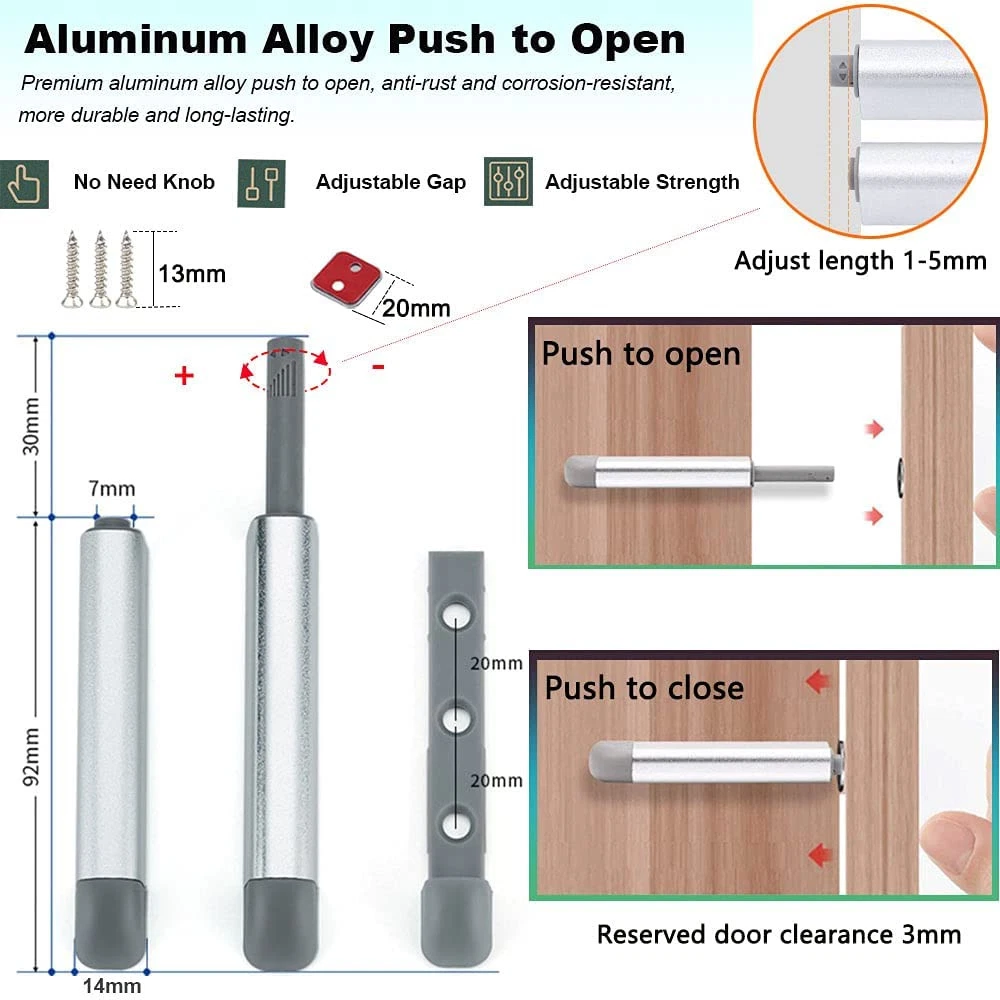 Aluminum Alloy Push to Open

Premium aluminum alloy push to open, anti-rust and corrosion-resistant, more durable and long-lasting.

No Need Knob
Adjustable Gap
Adjustable Strength

Adjust length 1-5mm

13mm

20mm

+
-

30mm

7mm

92mm

14mm

20mm

20mm

Push to open

Push to close

Reserved door clearance 3mm