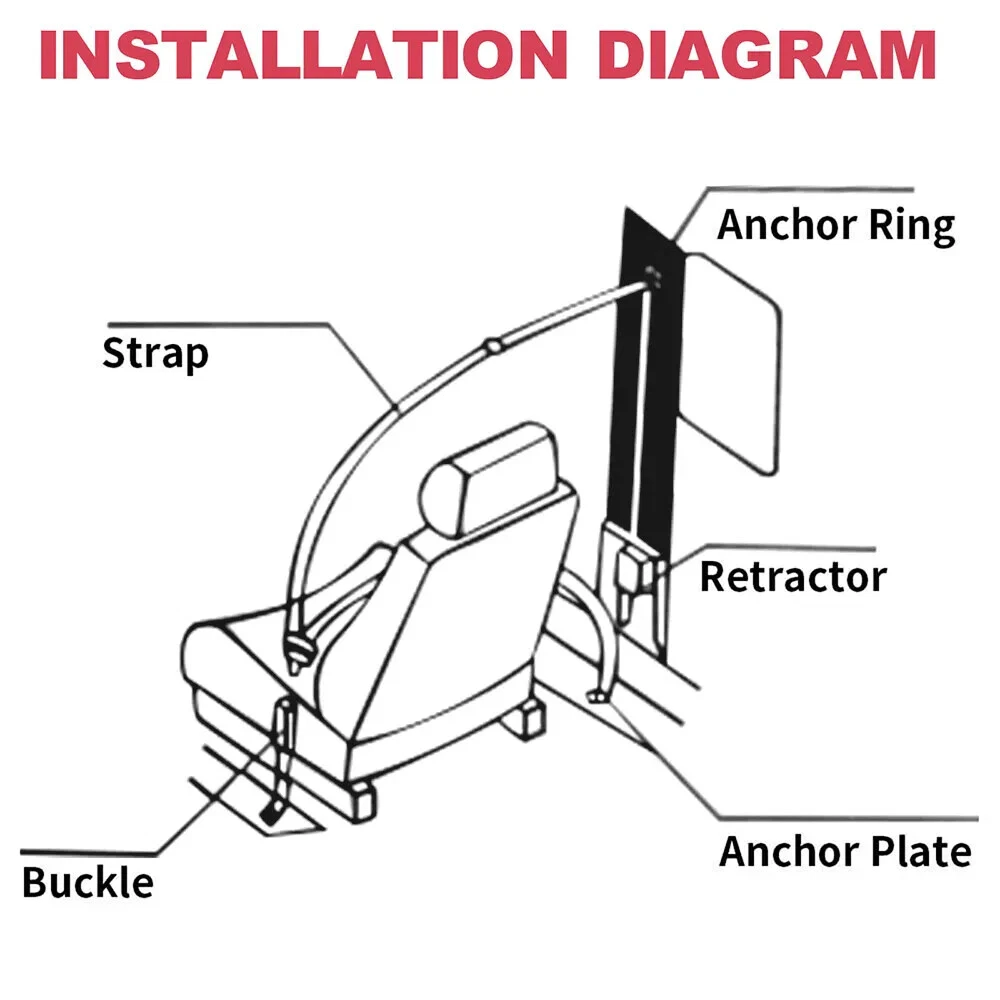 INSTALLATION DIAGRAM

Anchor Ring

Strap

Retractor

Anchor Plate

Buckle