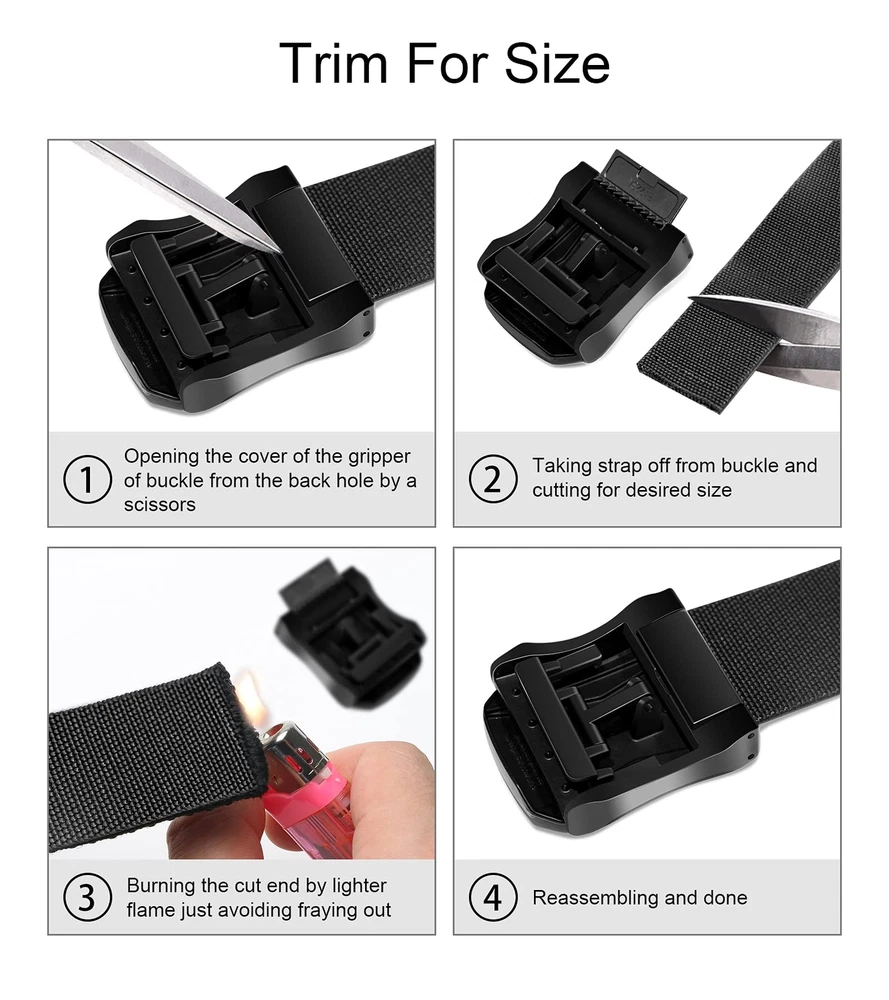 Trim For Size

1 Opening the cover of the gripper of buckle from the back hole by a scissors

2 Taking strap off from buckle and cutting for desired size

3 Burning the cut end by lighter flame just avoiding fraying out

4 Reassembling and done