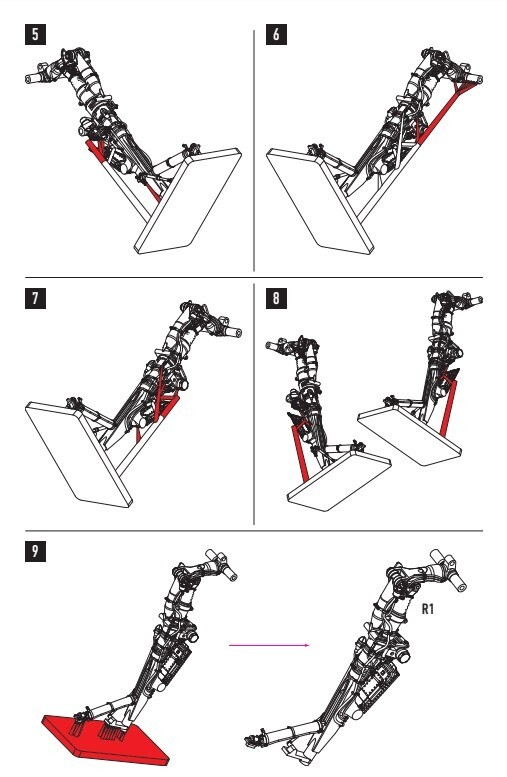 5

6

7

8

9

R1