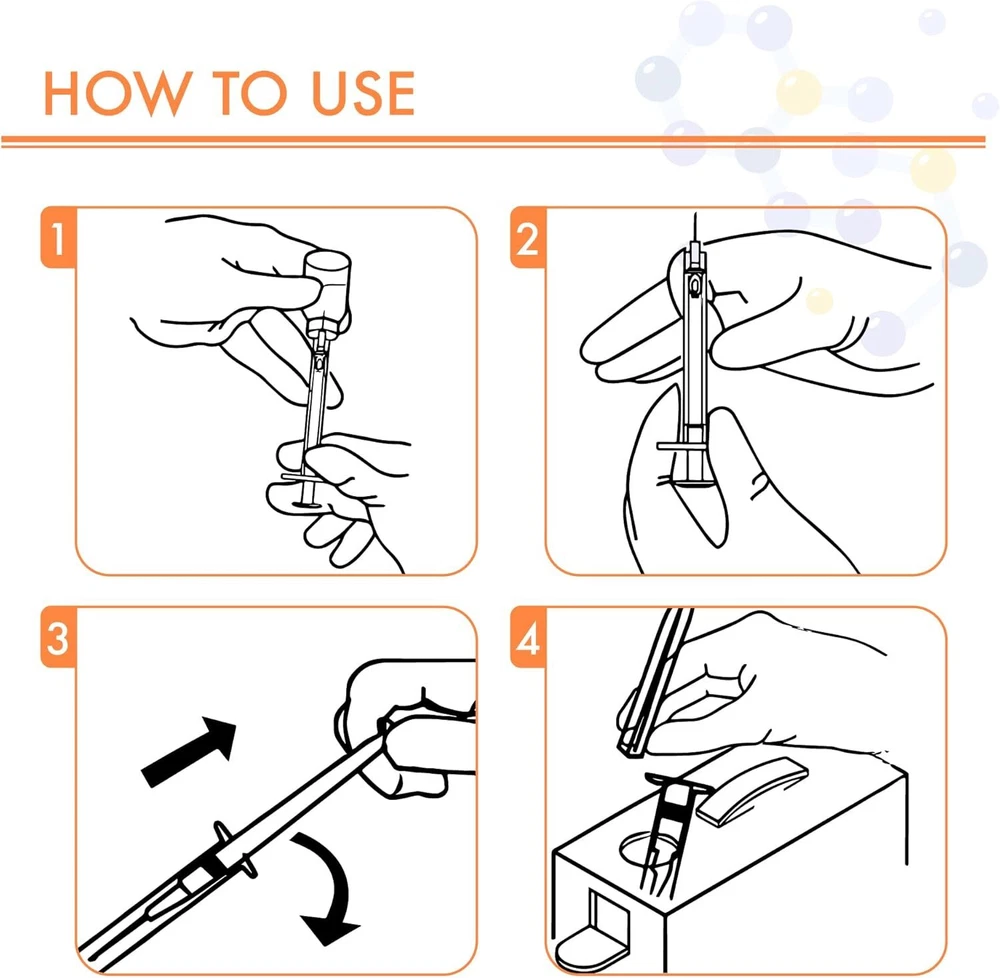 HOW TO USE

1

2

3

4