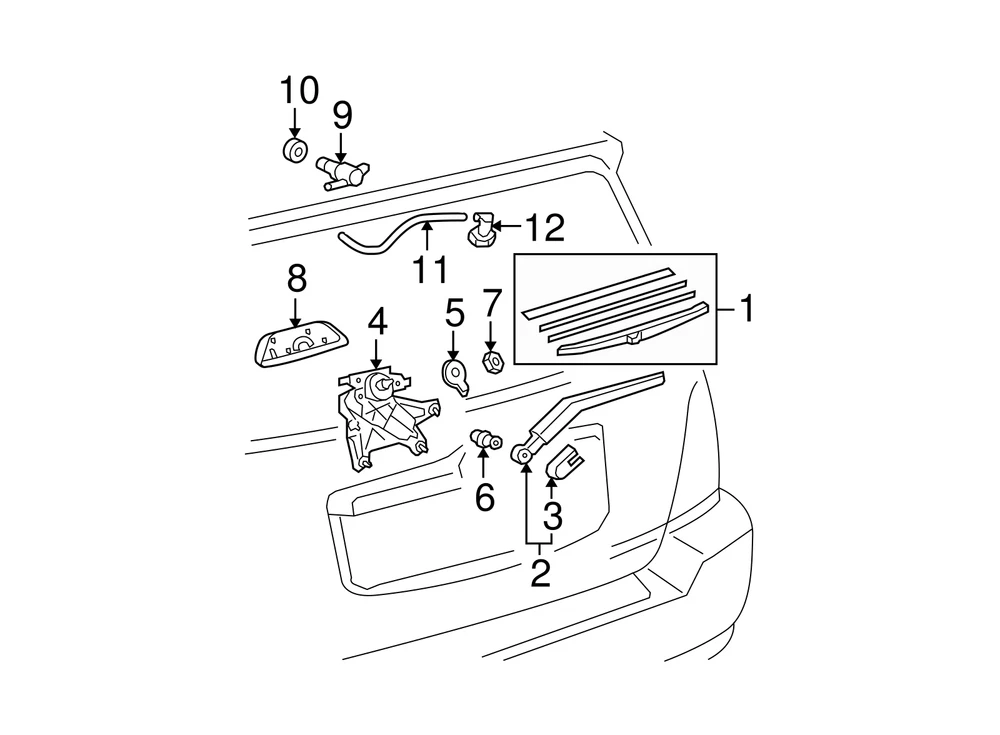 10
9
12
11
8
4
5
7
1
6
3
2