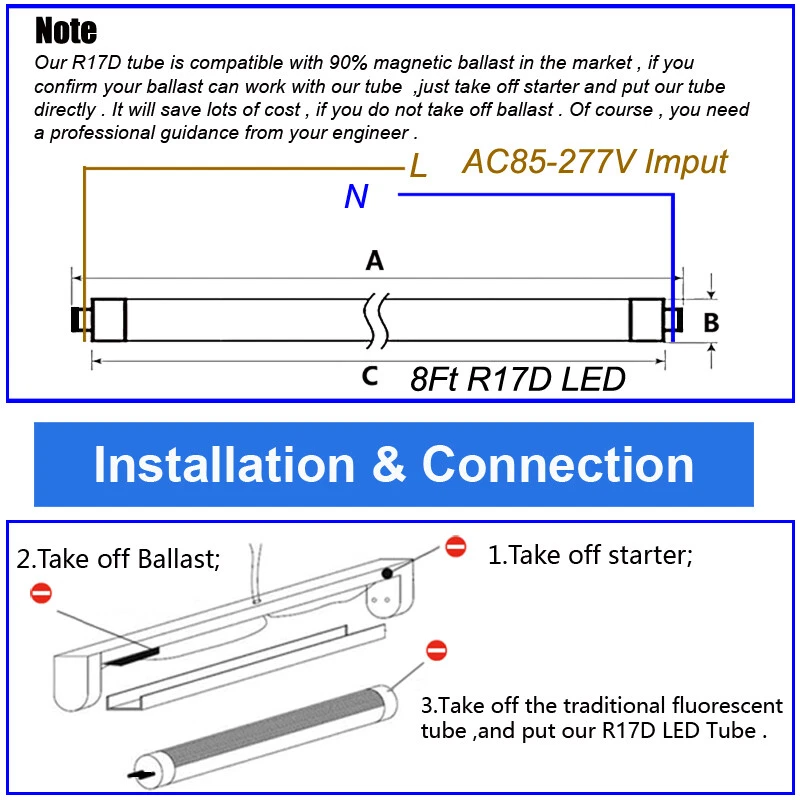 Note

Our R17D tube is compatible with 90% magnetic ballast in the market , if you confirm your ballast can work with our tube ,just take off starter and put our tube directly . It will save lots of cost , if you do not take off ballast . Of course , you need a professional guidance from your engineer .

L AC85-277V Imput

N

A

B

C 8Ft R17D LED

Installation & Connection

2.Take off Ballast;

1.Take off starter;

3.Take off the traditional fluorescent tube ,and put our R17D LED Tube .