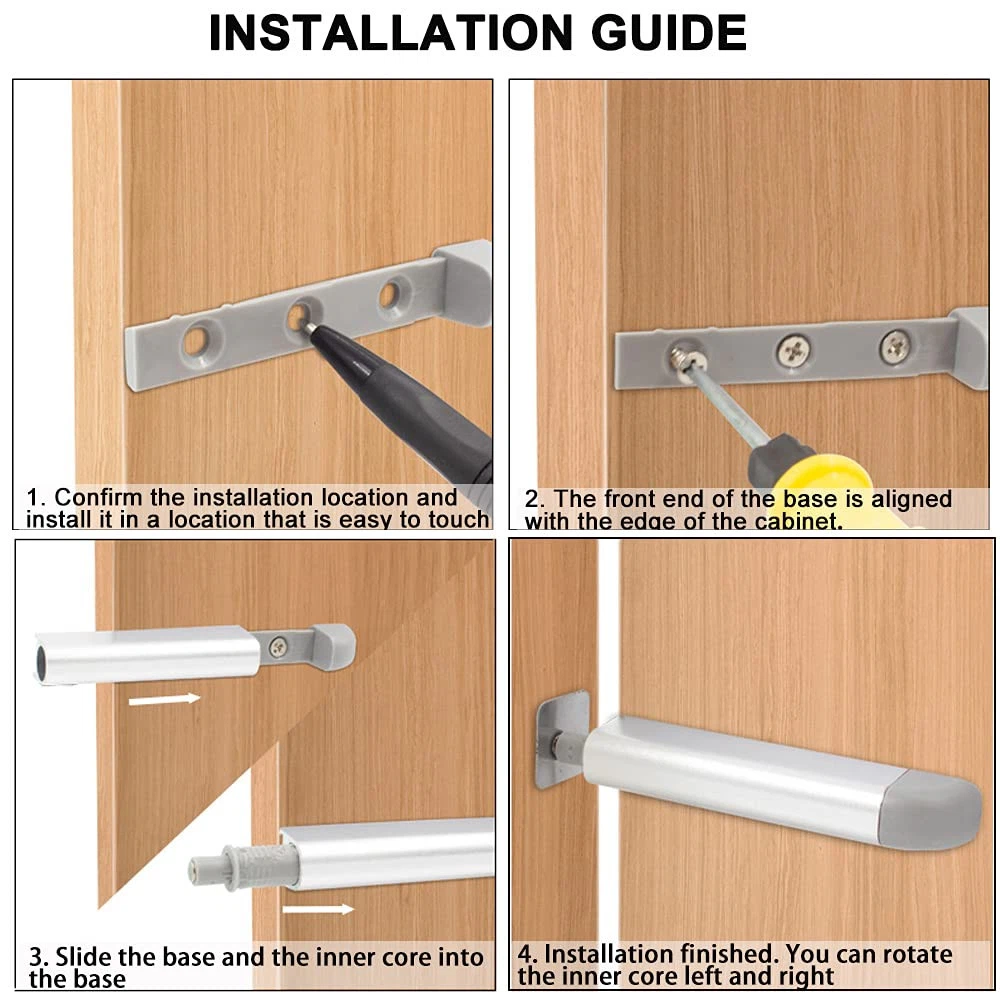 INSTALLATION GUIDE

1. Confirm the installation location and install it in a location that is easy to touch

2. The front end of the base is aligned with the edge of the cabinet.

3. Slide the base and the inner core into the base

4. Installation finished. You can rotate the inner core left and right