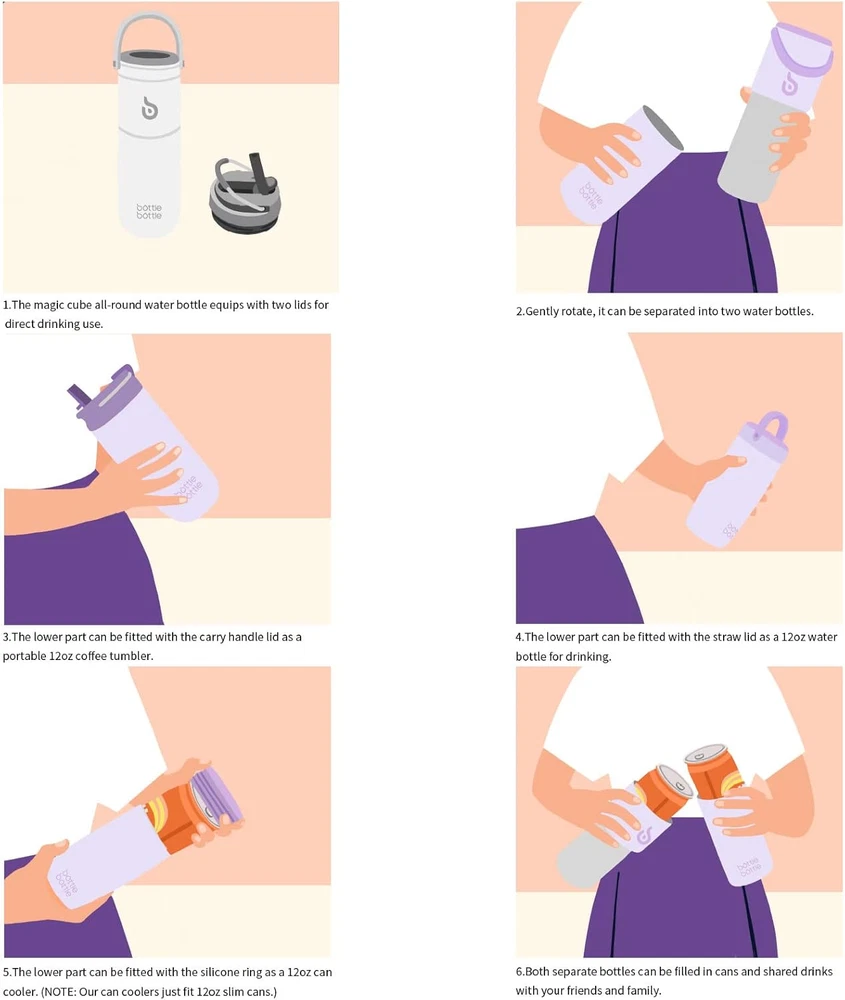 bottle bottle

1.The magic cube all-round water bottle equips with two lids for direct drinking use.

bottle bottle

2.Gently rotate, it can be separated into two water bottles.

bottle bottle

3.The lower part can be fitted with the carry handle lid as a portable 12oz coffee tumbler.

bottle bottle

4.The lower part can be fitted with the straw lid as a 12oz water bottle for drinking.

bottle bottle

5.The lower part can be fitted with the silicone ring as a 12oz can cooler. (NOTE: Our can coolers just fit 12oz slim cans.)

bottle bottle

6.Both separate bottles can be filled in cans and shared drinks with your friends and family.