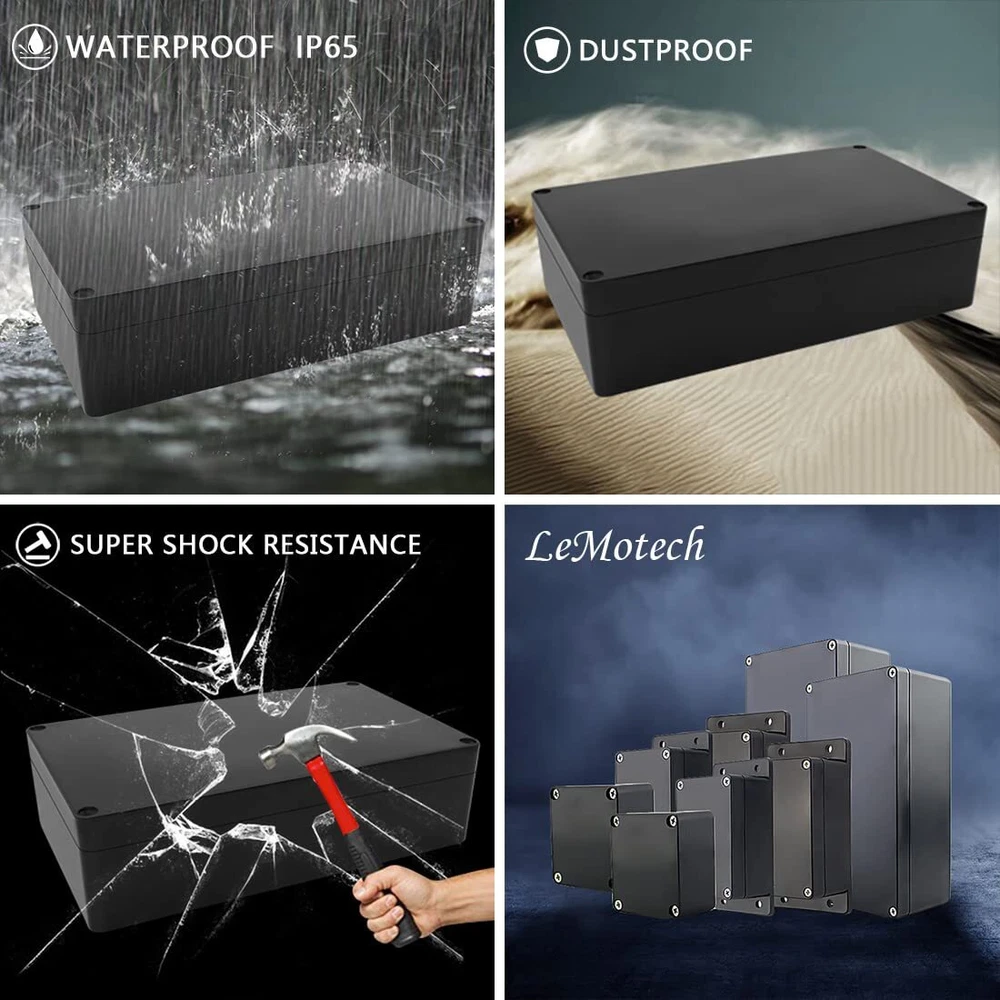 WATERPROOF IP65

DUSTPROOF

SUPER SHOCK RESISTANCE

LeMotech