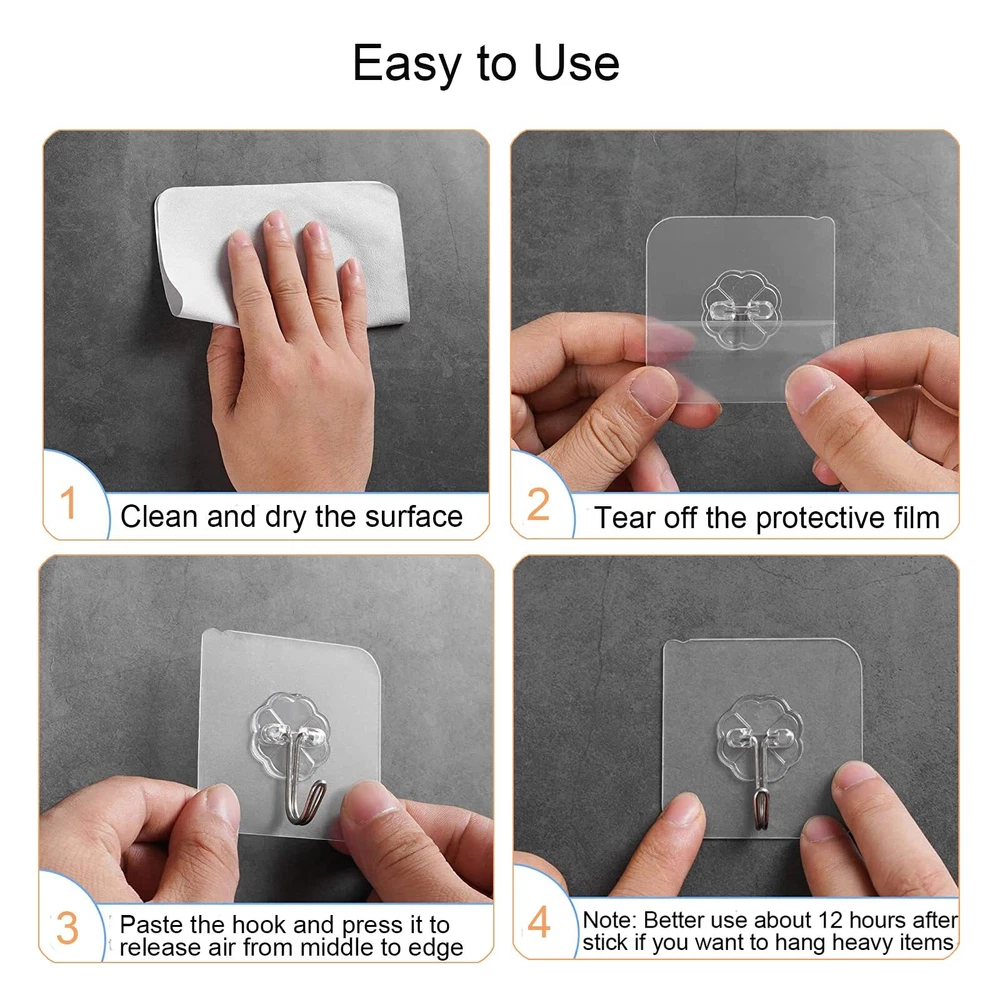 Easy to Use

1 Clean and dry the surface

2 Tear off the protective film

3 Paste the hook and press it to release air from middle to edge

4 Note: Better use about 12 hours after stick if you want to hang heavy items