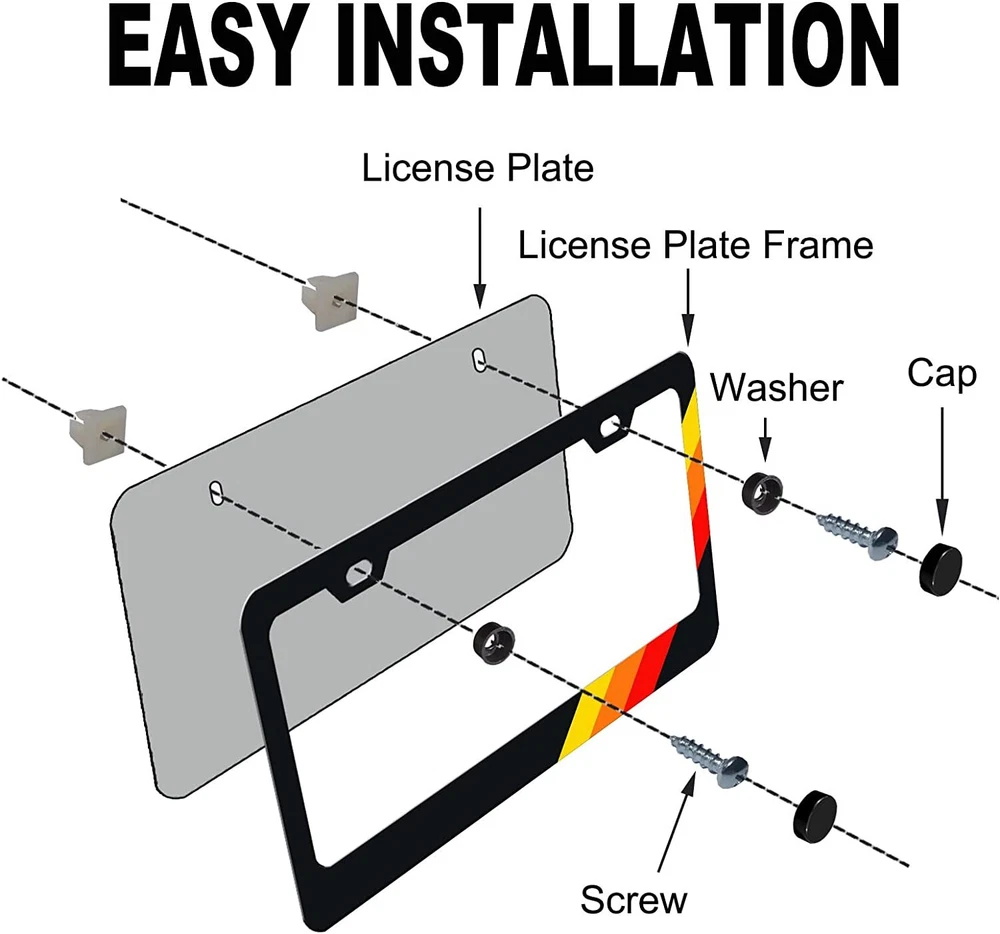 EASY INSTALLATION

License Plate

License Plate Frame

Washer

Cap

Screw