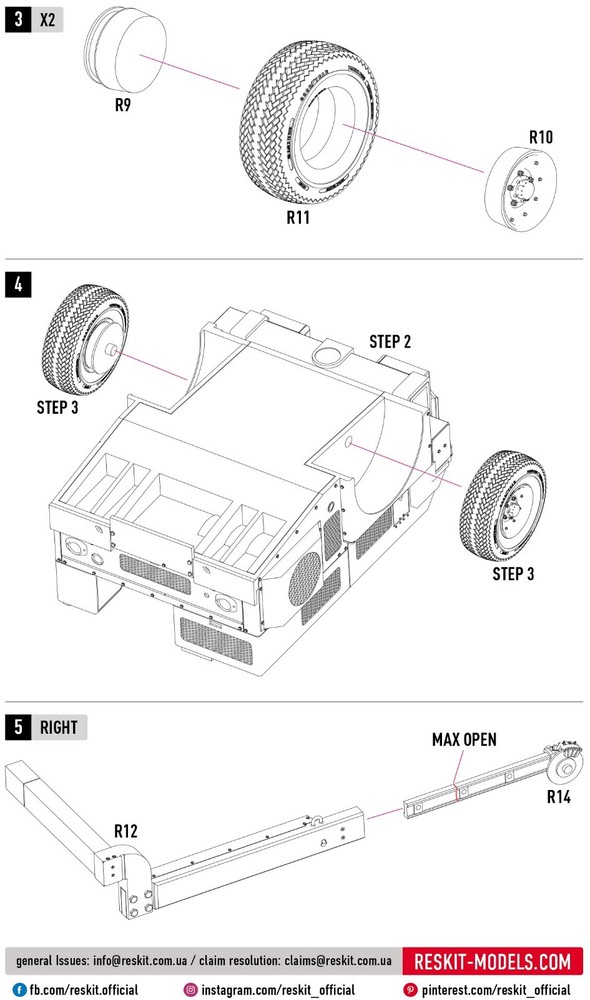 3 X2

R9

R11

R10

4

STEP 2

STEP 3

STEP 3

5 RIGHT

MAX OPEN

R12

R14

general Issues: info@reskit.com.ua / claim resolution: claims@reskit.com.ua RESKIT-MODELS.COM

fb.com/reskit.official instagram.com/reskit_official pinterest.com/reskit_official