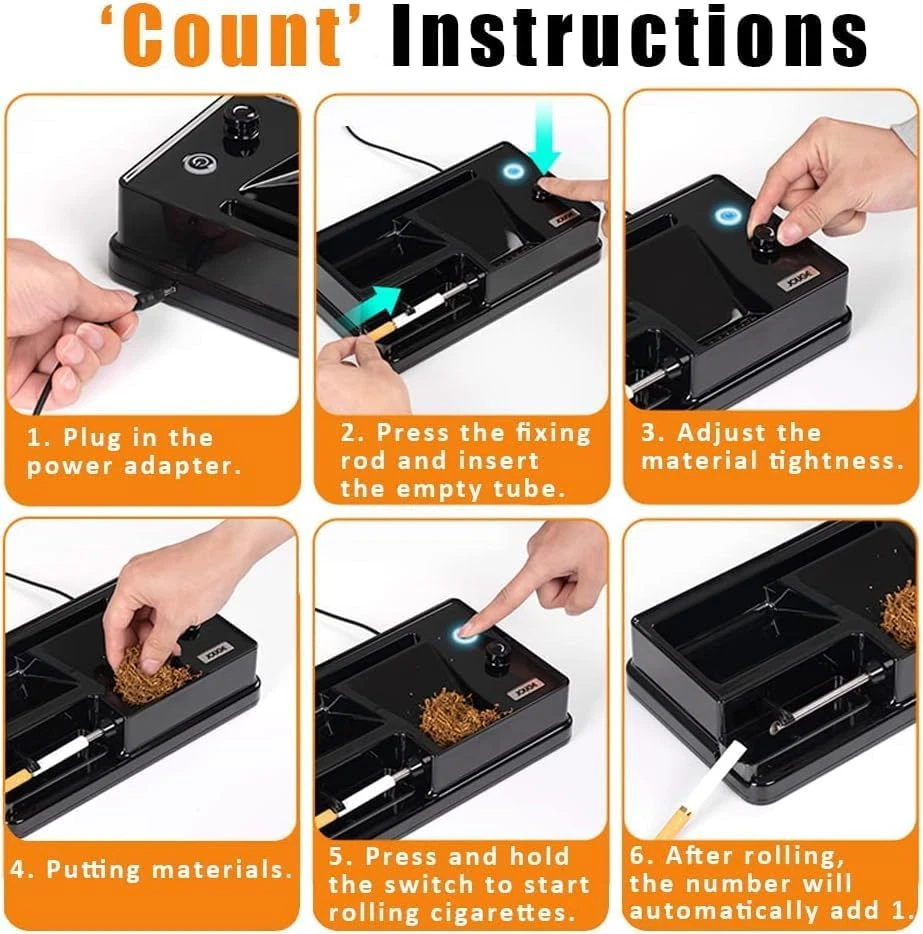 'Count' Instructions

1. Plug in the power adapter.

2. Press the fixing rod and insert the empty tube.

3. Adjust the material tightness.

4. Putting materials.

5. Press and hold the switch to start rolling cigarettes.

6. After rolling, the number will automatically add 1.