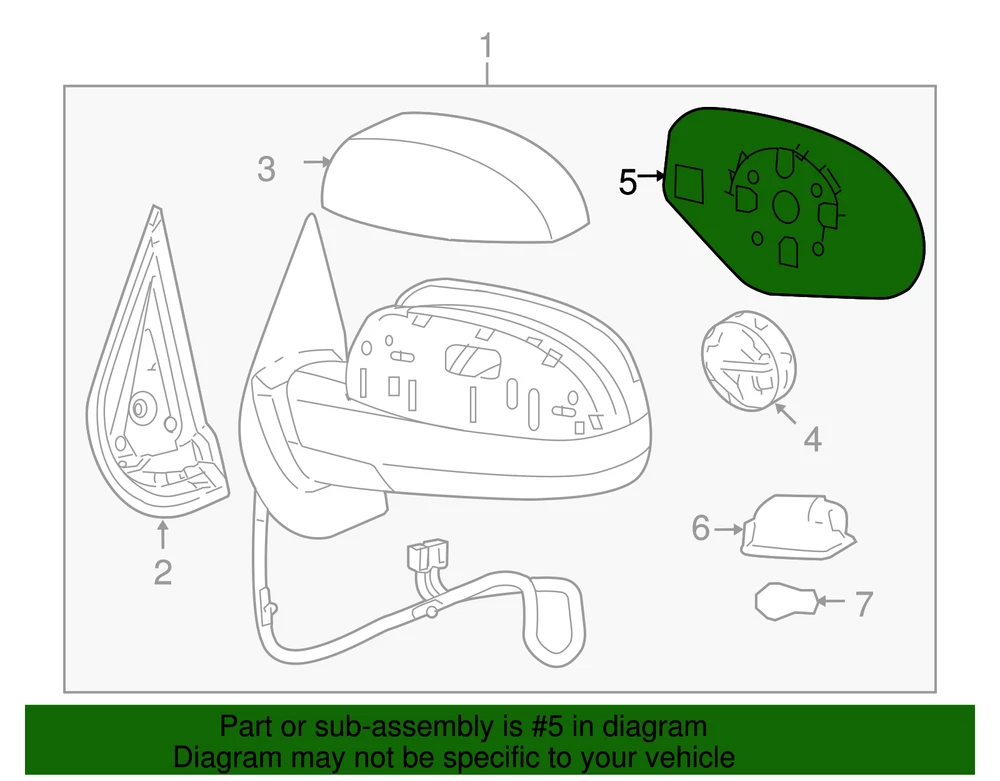 1

3

5

2

4

6

7

Part or sub-assembly is #5 in diagram
Diagram may not be specific to your vehicle