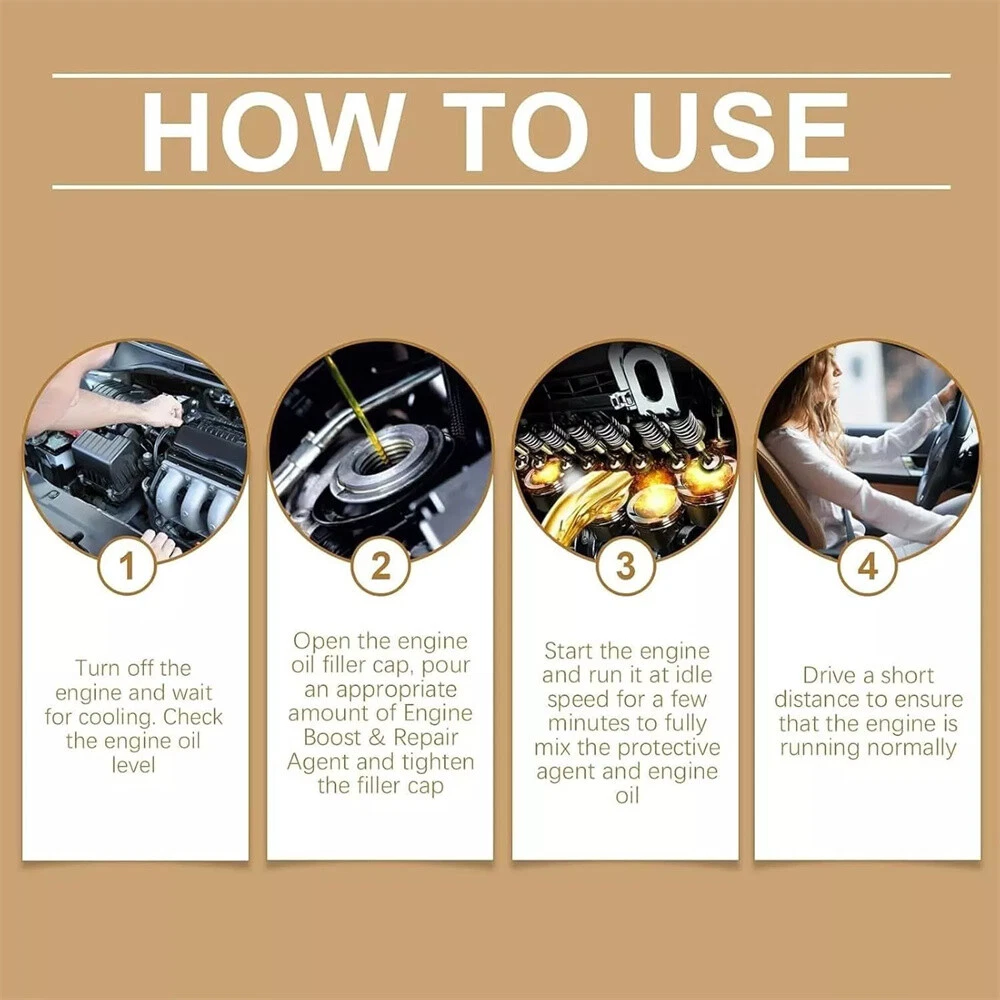 HOW TO USE

1

Turn off the engine and wait for cooling. Check the engine oil level

2

Open the engine oil filler cap, pour an appropriate amount of Engine Boost & Repair Agent and tighten the filler cap

3

Start the engine and run it at idle speed for a few minutes to fully mix the protective agent and engine oil

4

Drive a short distance to ensure that the engine is running normally