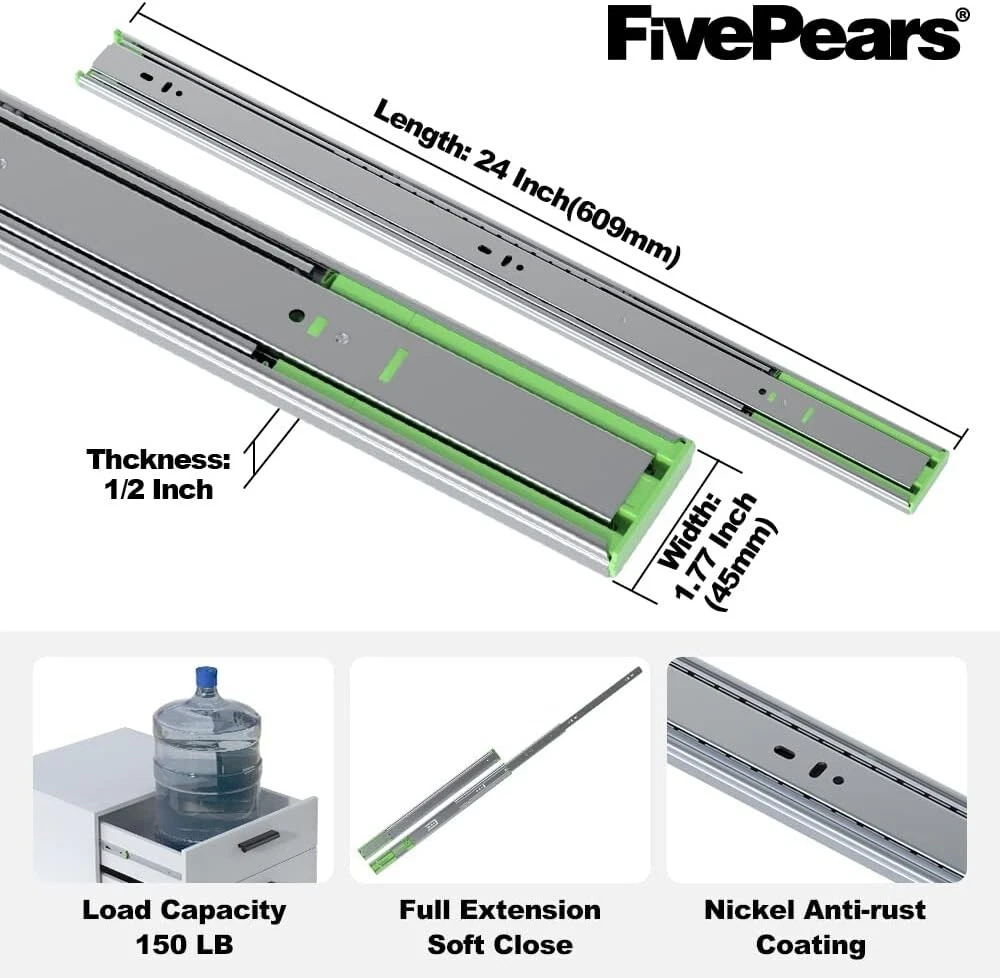 FivePears®

Length: 24 Inch(609mm)

Thckness: 1/2 Inch

Width: 1.77 Inch (45mm)

Load Capacity 150 LB

Full Extension Soft Close

Nickel Anti-rust Coating