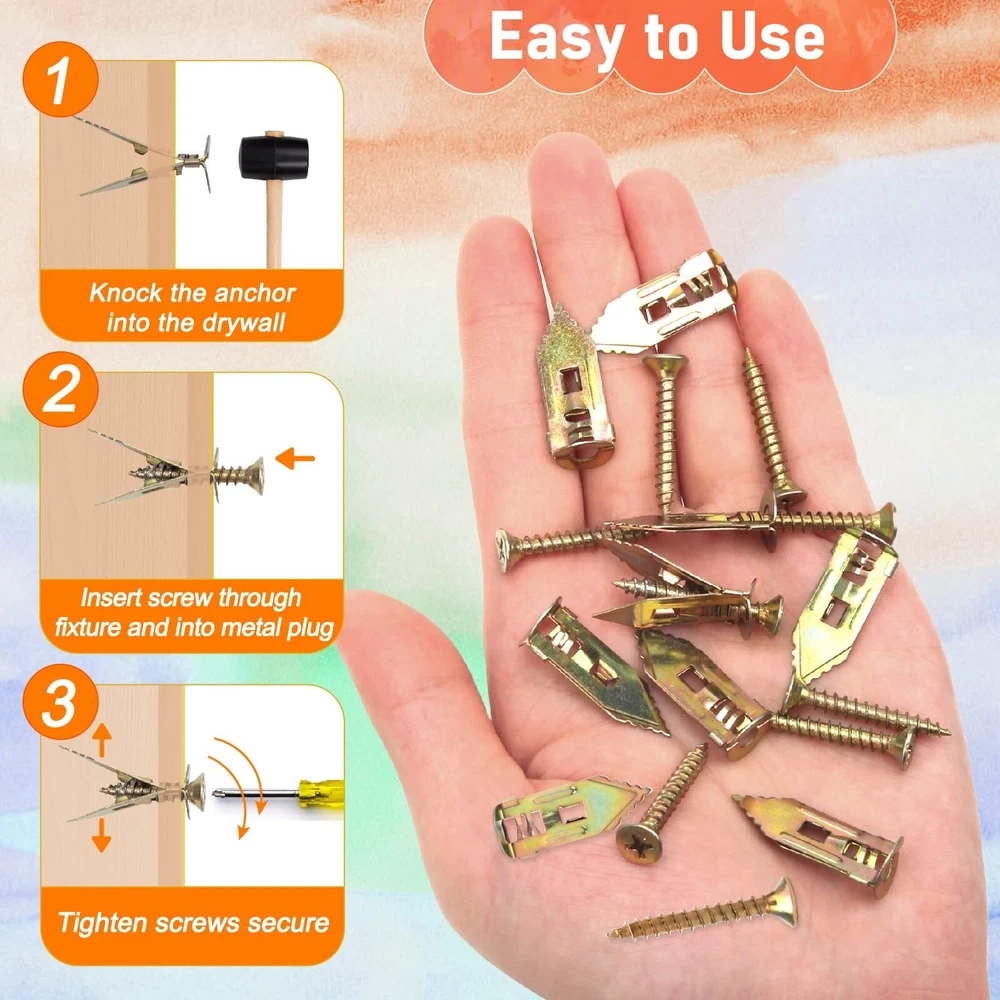 Easy to Use

1

Knock the anchor into the drywall

2

Insert screw through fixture and into metal plug

3

Tighten screws secure