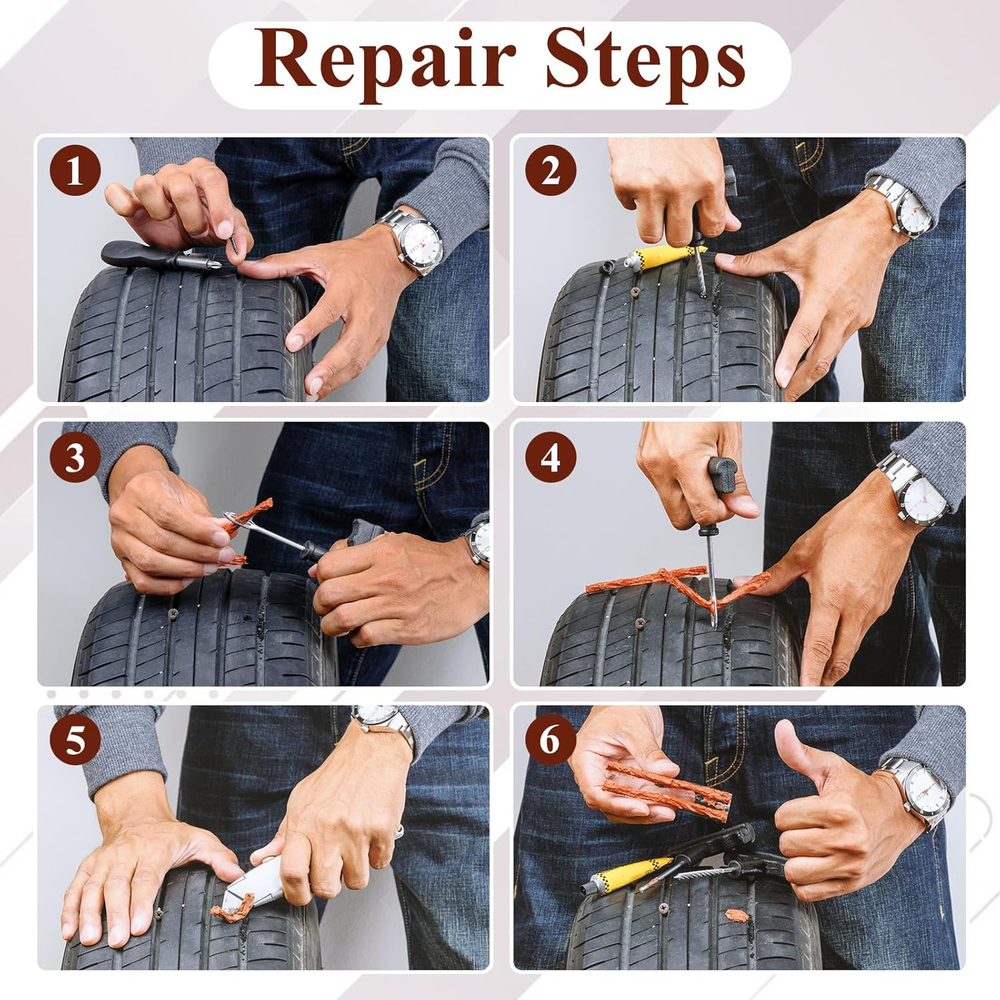 Repair Steps

1

2

3

4

5

6