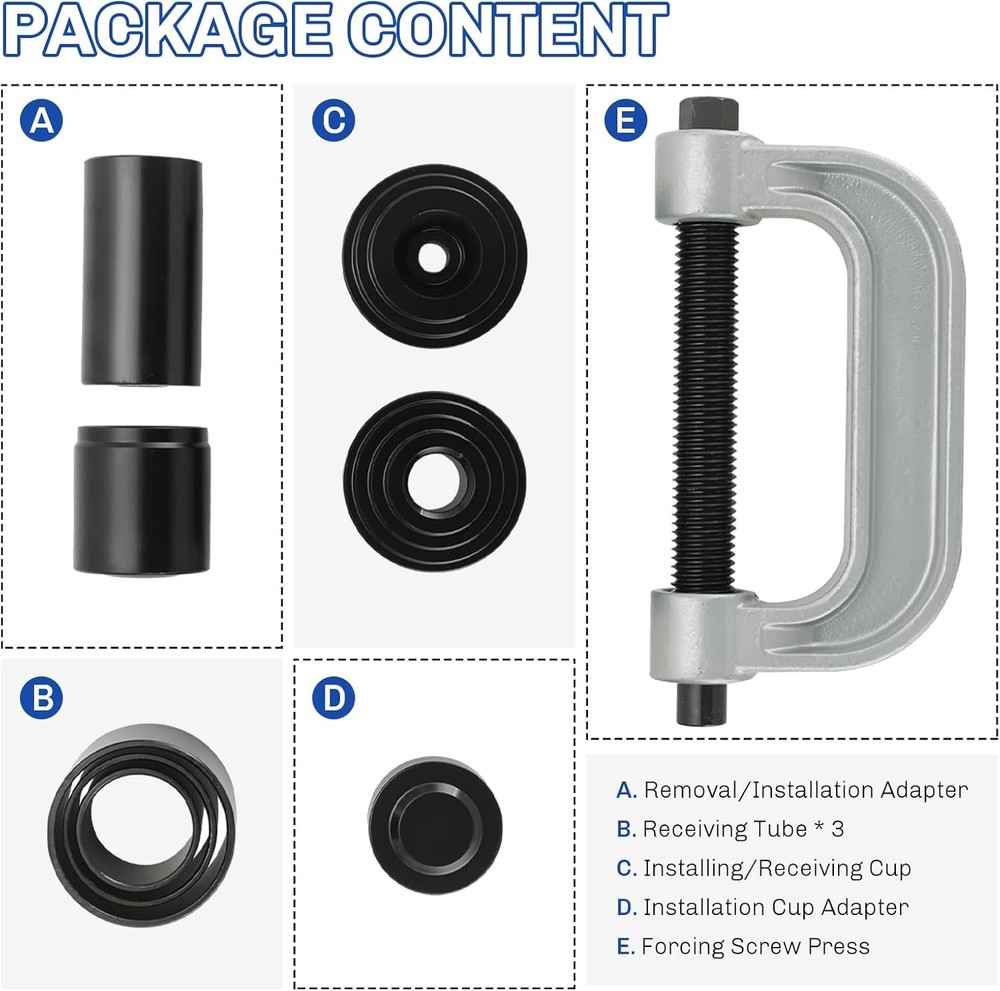 PACKAGE CONTENT

A

C

E

B

D

A. Removal/Installation Adapter
B. Receiving Tube * 3
C. Installing/Receiving Cup
D. Installation Cup Adapter
E. Forcing Screw Press