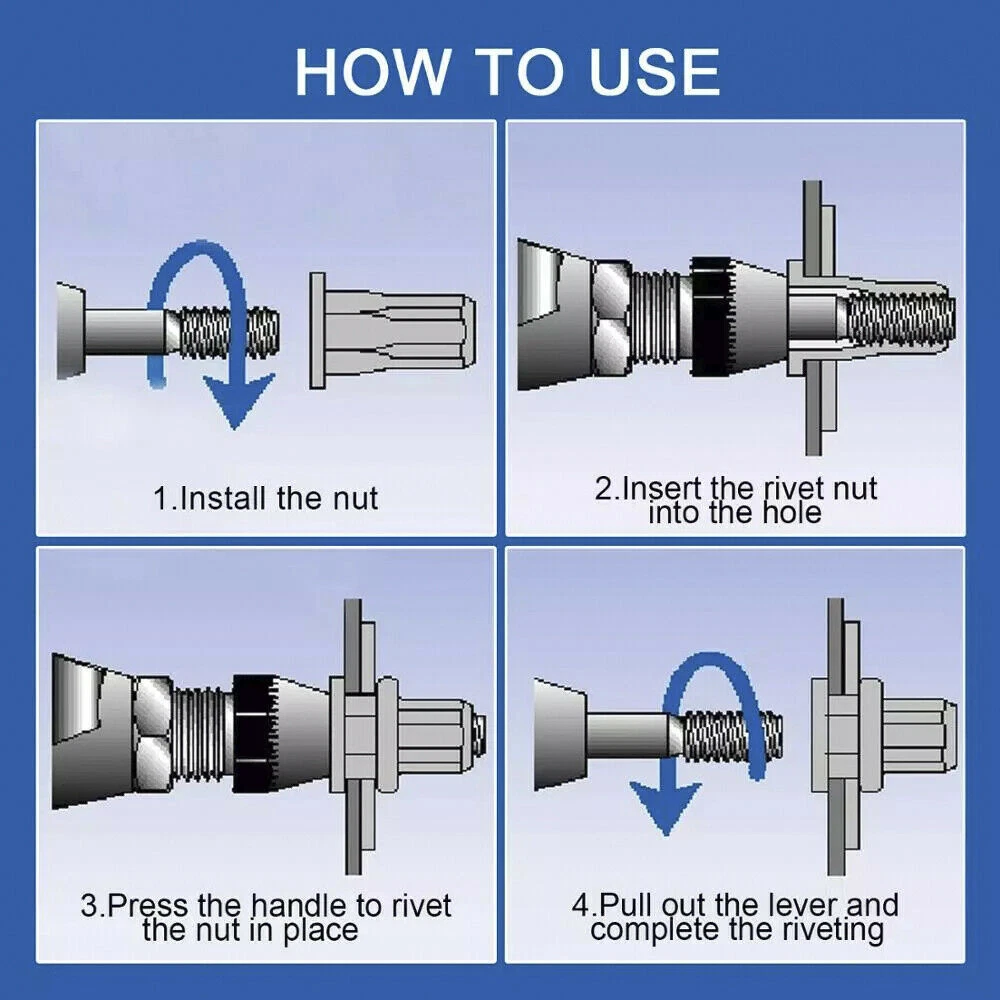 HOW TO USE

1.Install the nut

2.Insert the rivet nut into the hole

3.Press the handle to rivet the nut in place

4.Pull out the lever and complete the riveting