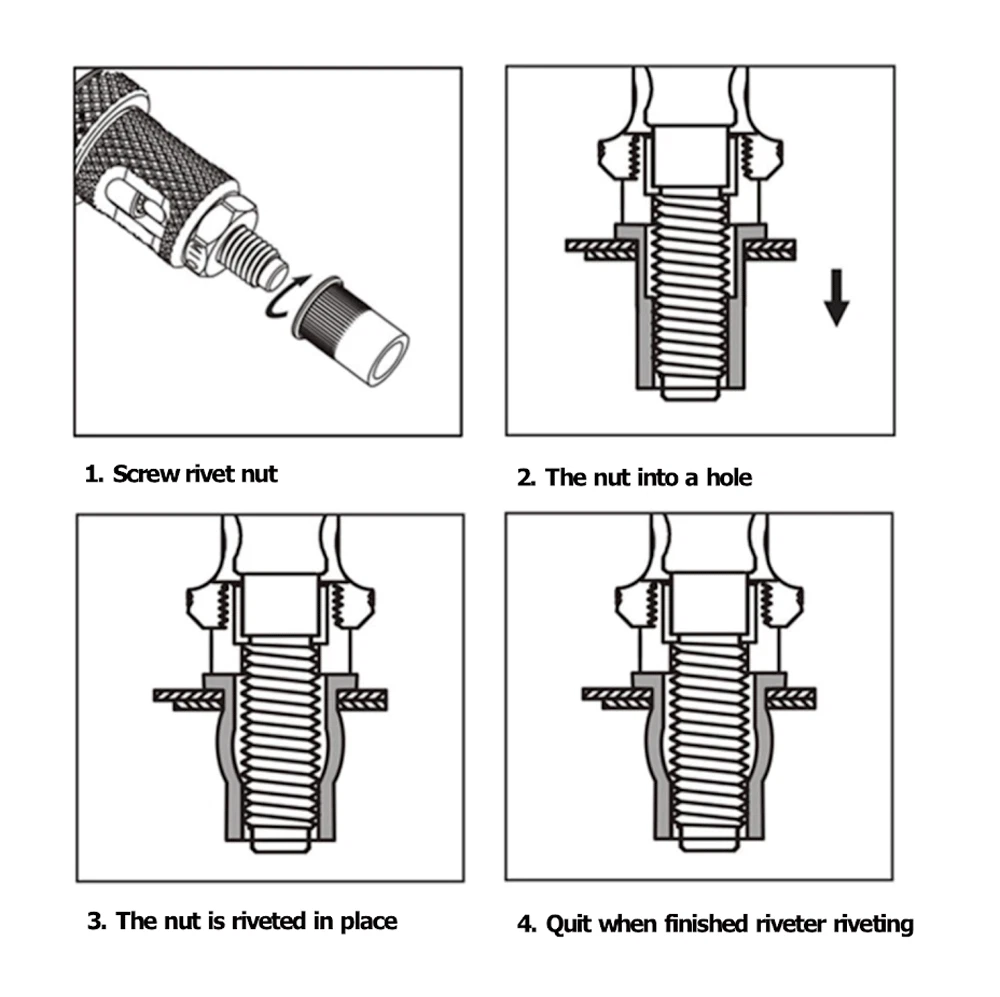 1. Screw rivet nut

2. The nut into a hole

3. The nut is riveted in place

4. Quit when finished riveter riveting