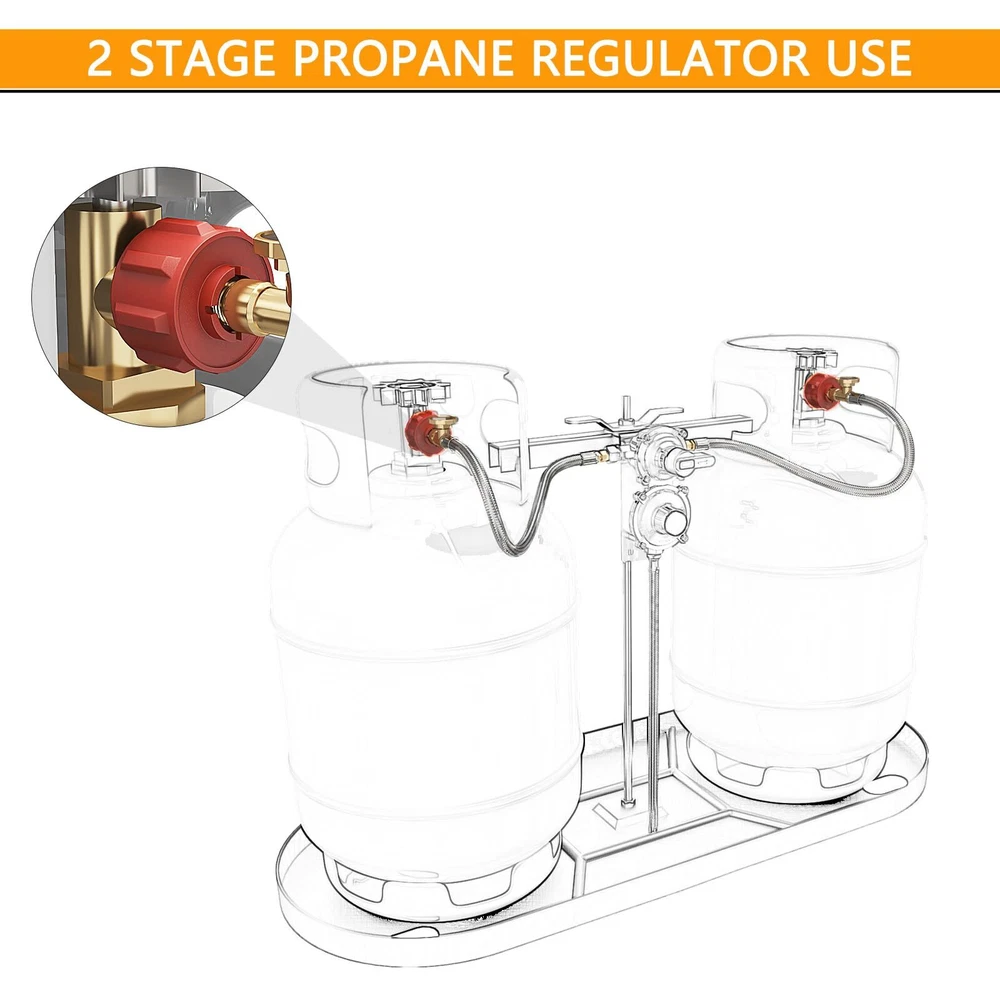 2 STAGE PROPANE REGULATOR USE