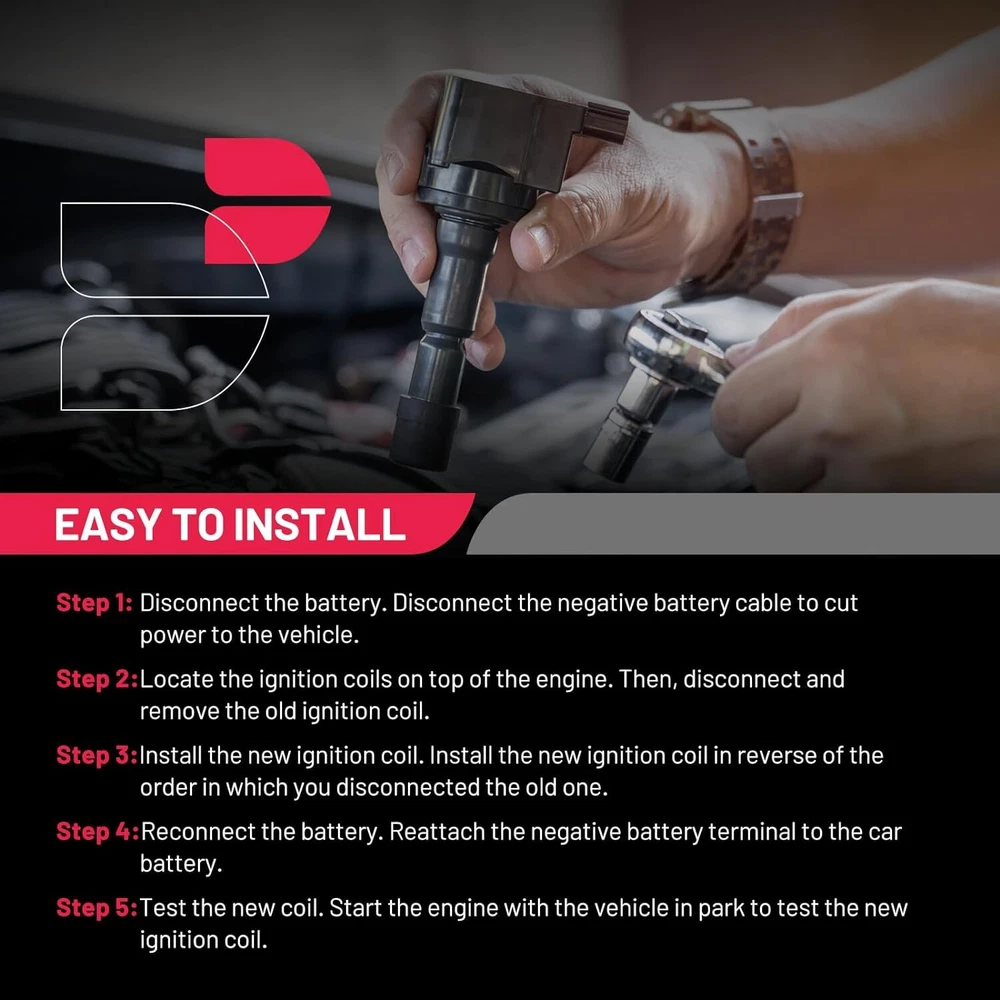 EASY TO INSTALL

Step 1: Disconnect the battery. Disconnect the negative battery cable to cut power to the vehicle.

Step 2: Locate the ignition coils on top of the engine. Then, disconnect and remove the old ignition coil.

Step 3: Install the new ignition coil. Install the new ignition coil in reverse of the order in which you disconnected the old one.

Step 4: Reconnect the battery. Reattach the negative battery terminal to the car battery.

Step 5: Test the new coil. Start the engine with the vehicle in park to test the new ignition coil.