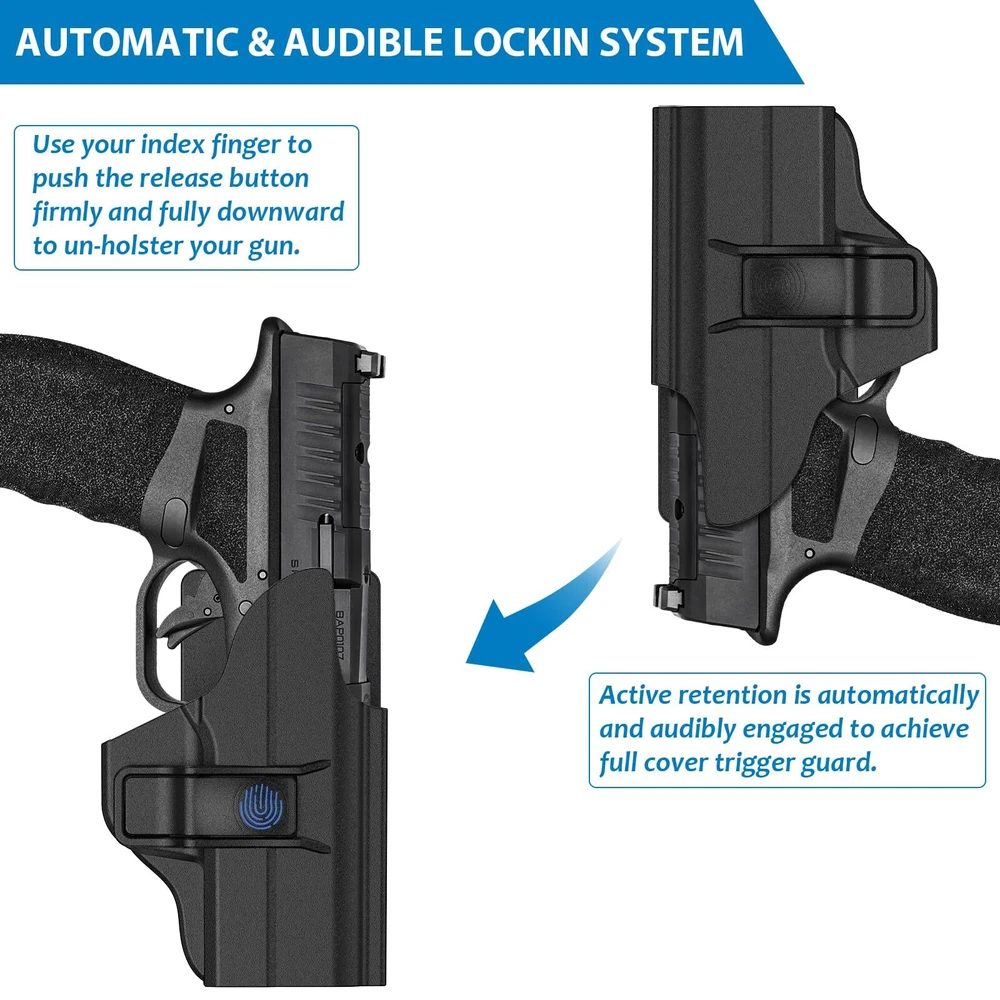 AUTOMATIC & AUDIBLE LOCKIN SYSTEM

Use your index finger to push the release button firmly and fully downward to un-holster your gun.

Active retention is automatically and audibly engaged to achieve full cover trigger guard.