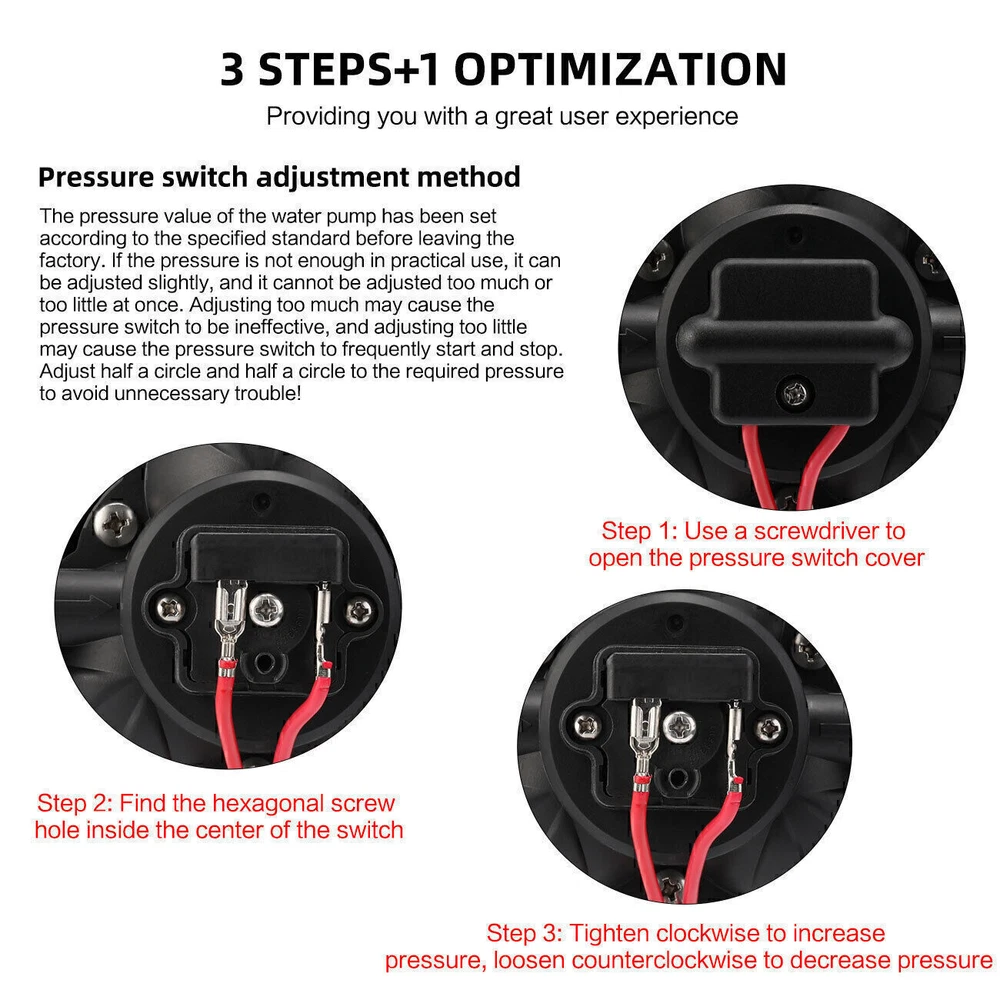 3 STEPS+1 OPTIMIZATION

Providing you with a great user experience

Pressure switch adjustment method

The pressure value of the water pump has been set according to the specified standard before leaving the factory. If the pressure is not enough in practical use, it can be adjusted slightly, and it cannot be adjusted too much or too little at once. Adjusting too much may cause the pressure switch to be ineffective, and adjusting too little may cause the pressure switch to frequently start and stop. Adjust half a circle and half a circle to the required pressure to avoid unnecessary trouble!

Step 1: Use a screwdriver to open the pressure switch cover

Step 2: Find the hexagonal screw hole inside the center of the switch

Step 3: Tighten clockwise to increase pressure, loosen counterclockwise to decrease pressure