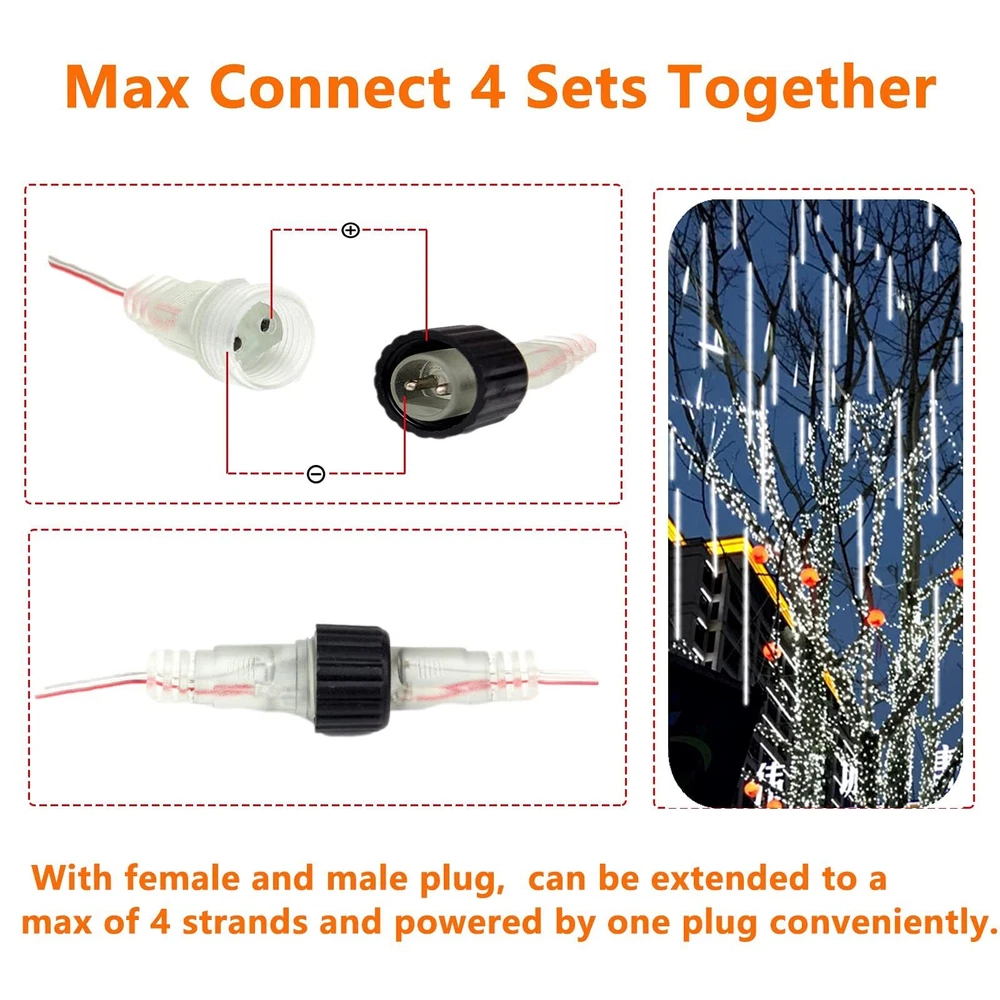 Max Connect 4 Sets Together

⊕

⊖

With female and male plug, can be extended to a max of 4 strands and powered by one plug conveniently.