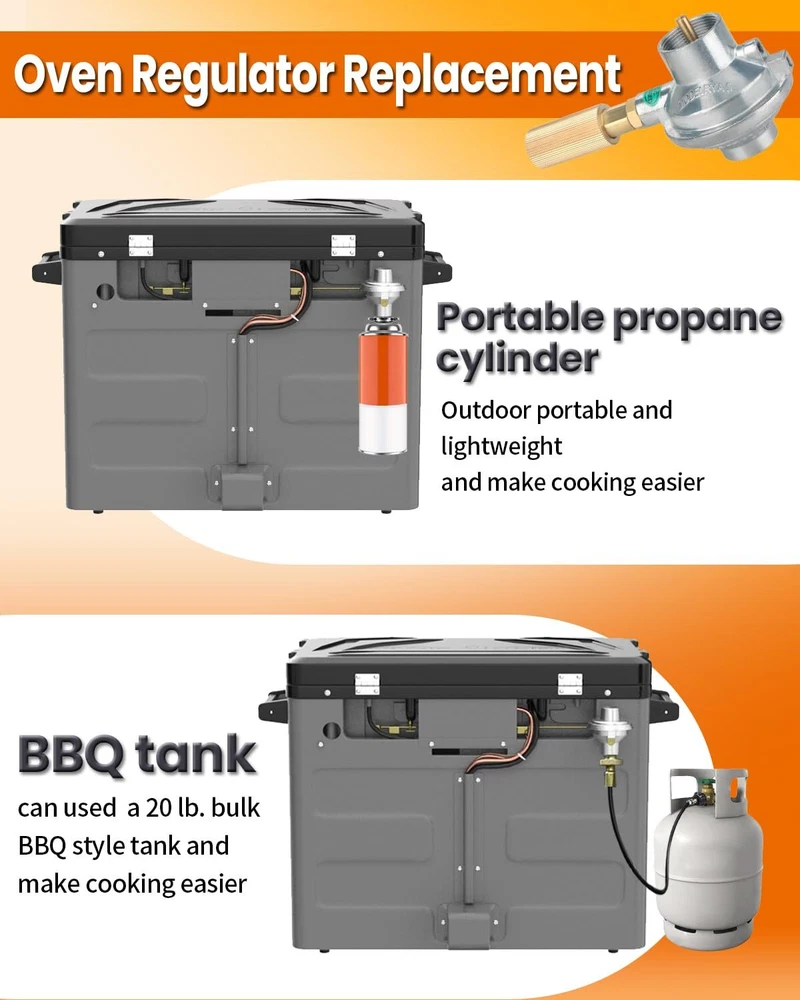 Oven Regulator Replacement

Portable propane cylinder

Outdoor portable and lightweight and make cooking easier

BBQ tank

can used a 20 lb. bulk BBQ style tank and make cooking easier