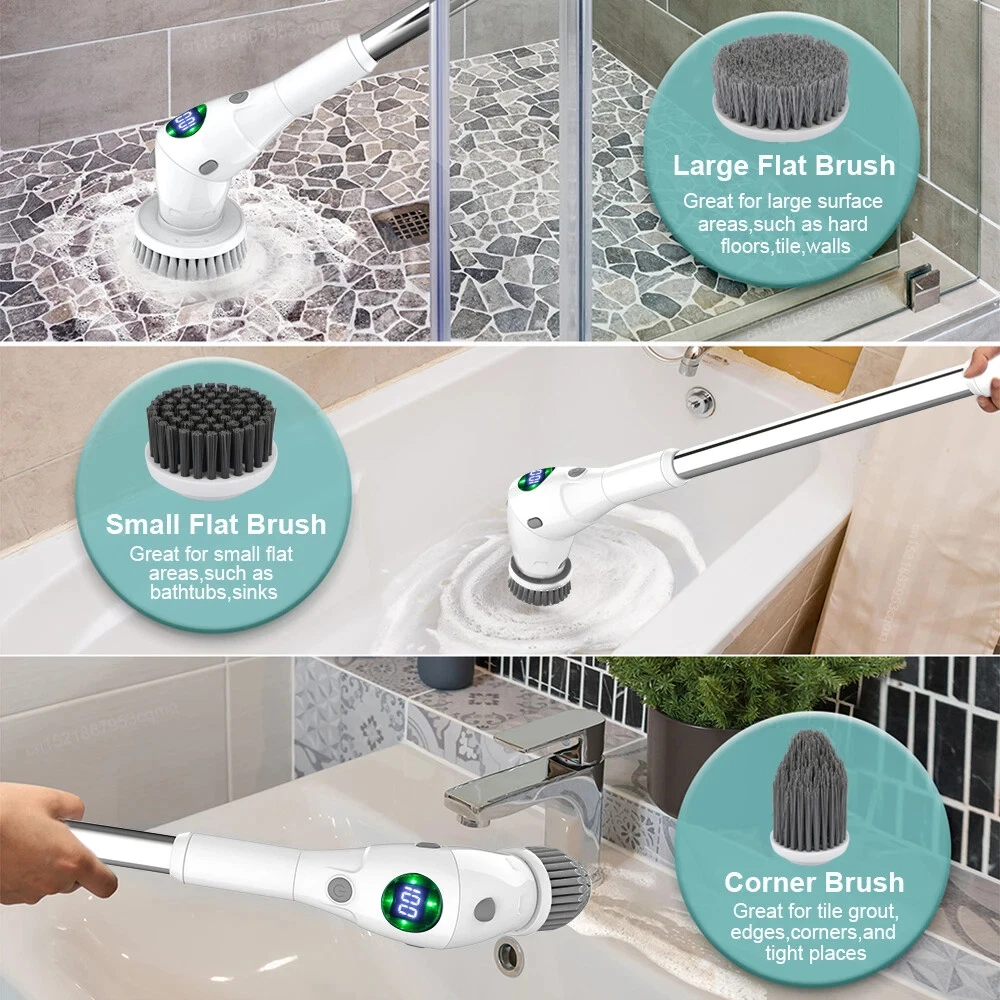 Large Flat Brush
Great for large surface areas,such as hard floors,tile,walls

Small Flat Brush
Great for small flat areas,such as bathtubs,sinks

Corner Brush
Great for tile grout, edges,corners,and tight places