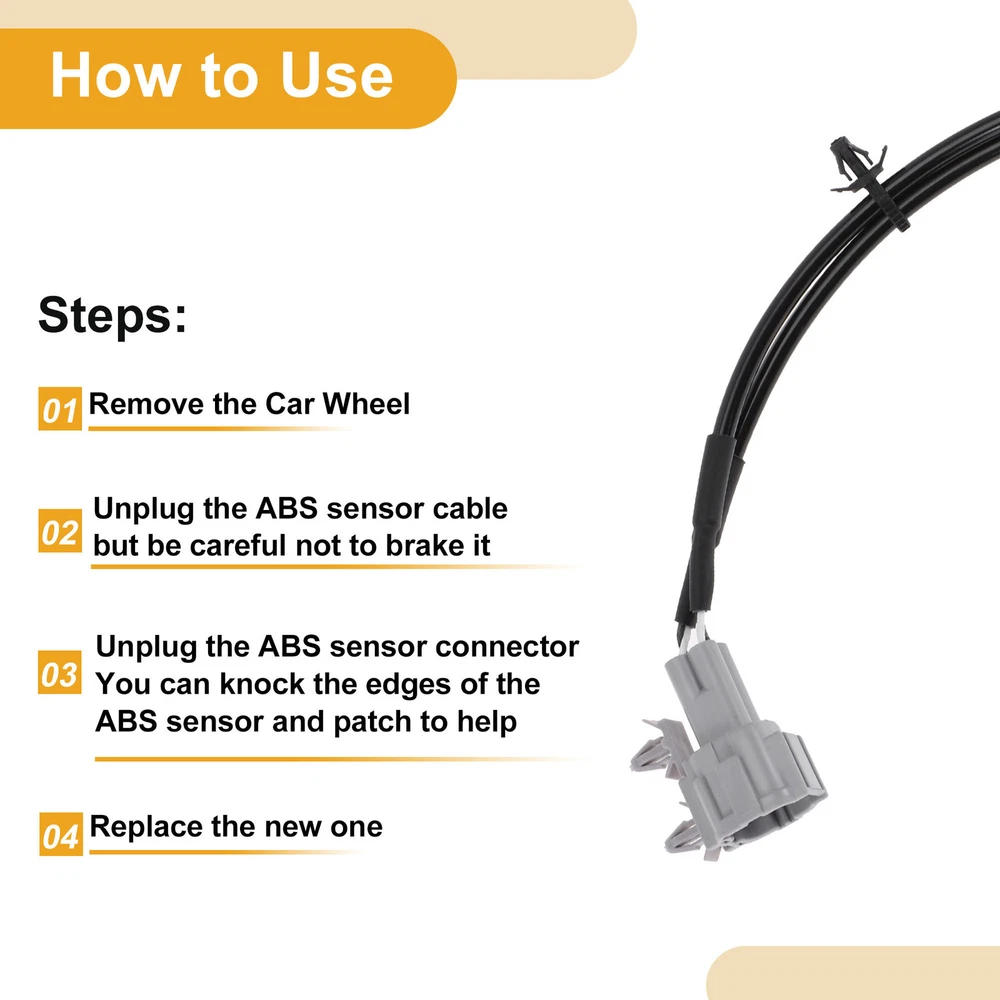 How to Use

Steps:

01 Remove the Car Wheel

02 Unplug the ABS sensor cable but be careful not to brake it

03 Unplug the ABS sensor connector You can knock the edges of the ABS sensor and patch to help

04 Replace the new one