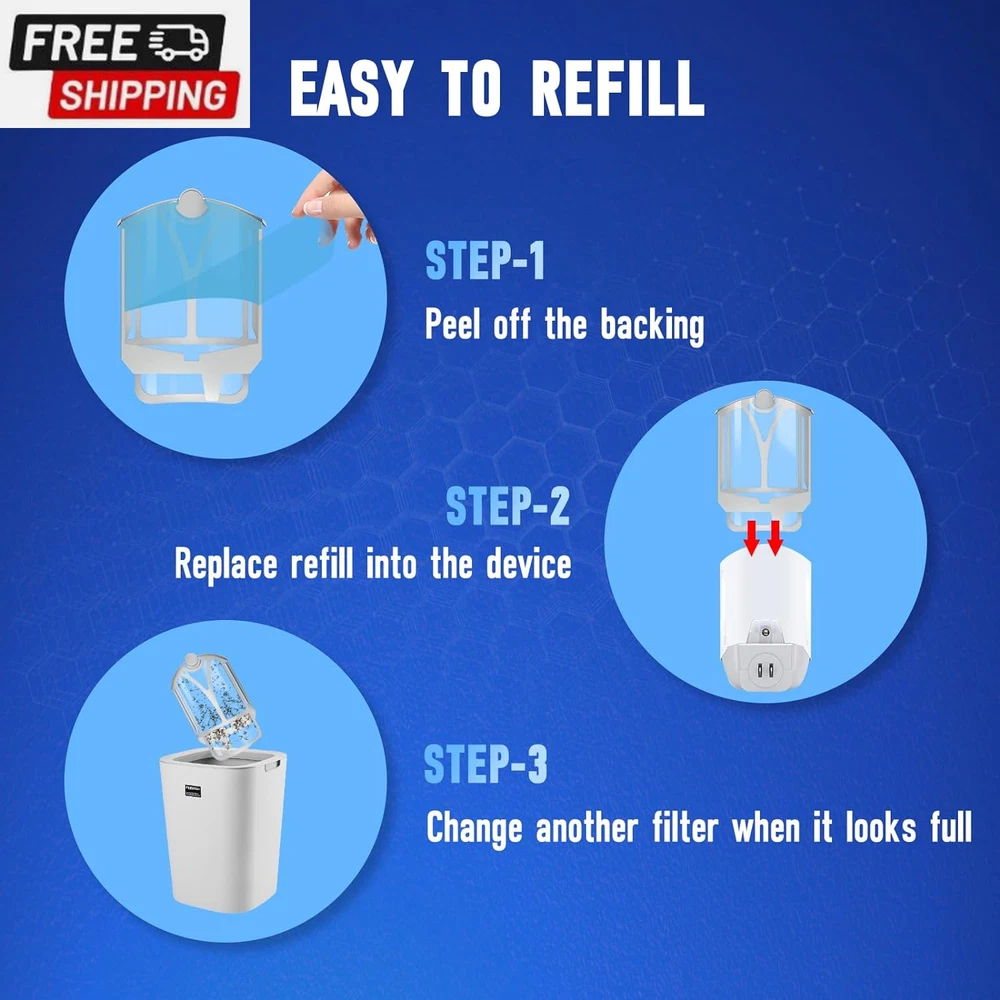 FREE
SHIPPING

EASY TO REFILL

STEP-1
Peel off the backing

STEP-2
Replace refill into the device

STEP-3
Change another filter when it looks full