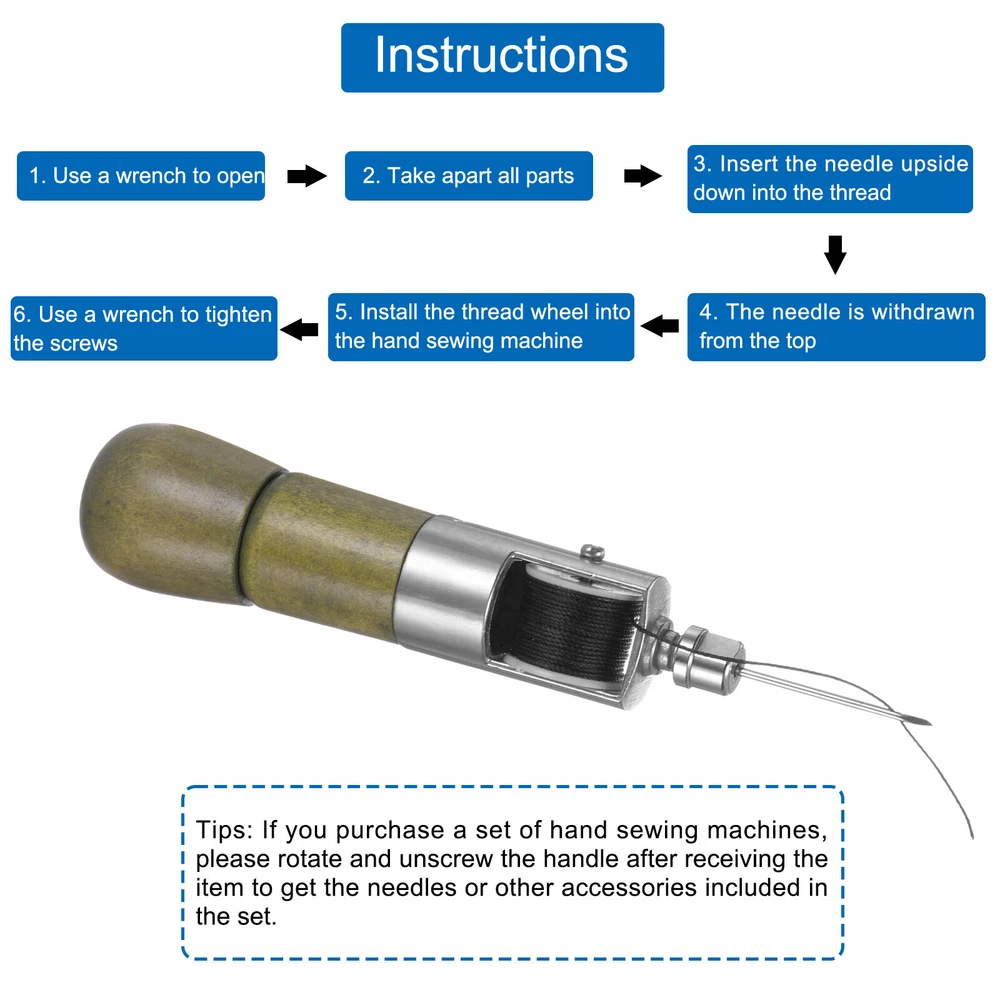 Instructions

1. Use a wrench to open

2. Take apart all parts

3. Insert the needle upside down into the thread

4. The needle is withdrawn from the top

5. Install the thread wheel into the hand sewing machine

6. Use a wrench to tighten the screws

Tips: If you purchase a set of hand sewing machines, please rotate and unscrew the handle after receiving the item to get the needles or other accessories included in the set.