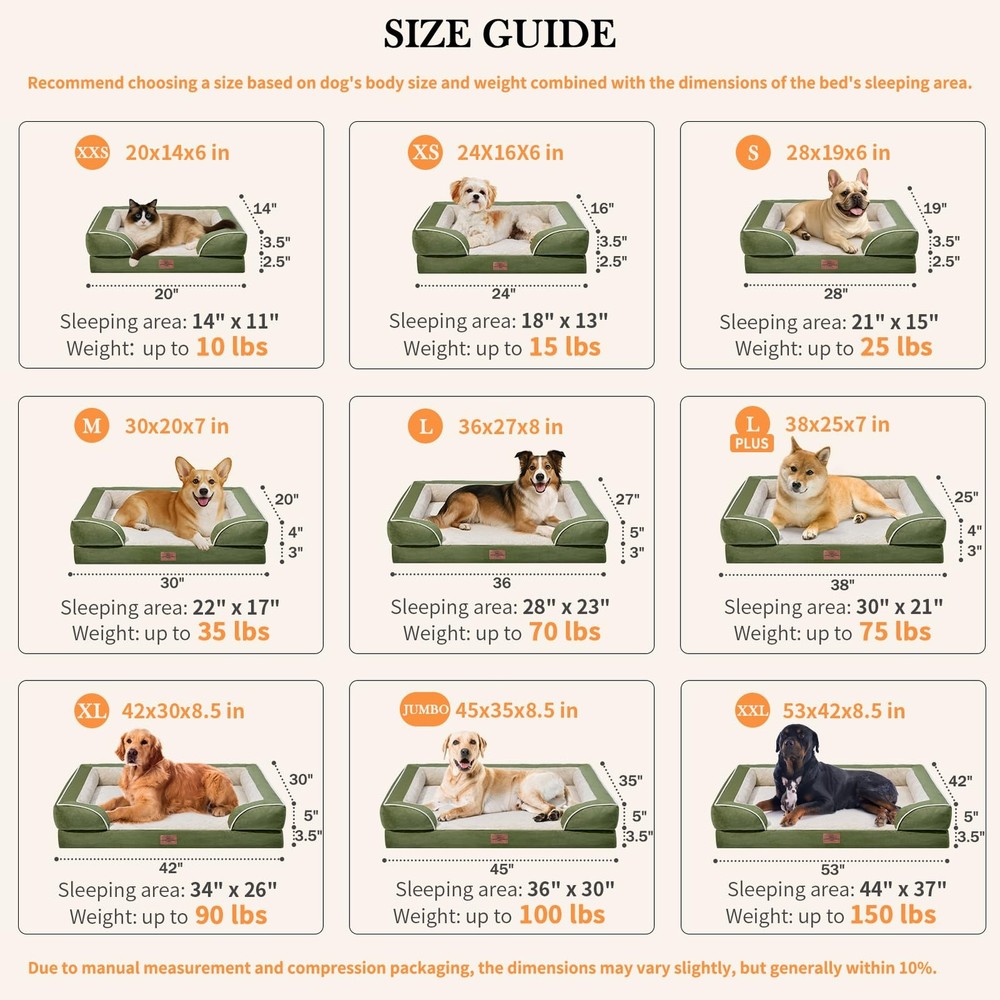 SIZE GUIDE

Recommend choosing a size based on dog's body size and weight combined with the dimensions of the bed's sleeping area.

XXS 20x14x6 in
14"
3.5"
2.5"
20"
Sleeping area: 14" x 11"
Weight: up to 10 lbs

XS 24X16X6 in
16"
3.5"
2.5"
24"
Sleeping area: 18" x 13"
Weight: up to 15 lbs

S 28x19x6 in
19"
3.5"
2.5"
28"
Sleeping area: 21" x 15"
Weight: up to 25 lbs

M 30x20x7 in
20"
4"
3"
30"
Sleeping area: 22" x 17"
Weight: up to 35 lbs

L 36x27x8 in
27"
5"
3"
36
Sleeping area: 28" x 23"
Weight: up to 70 lbs

L PLUS 38x25x7 in
25"
4"
3"
38"
Sleeping area: 30" x 21"
Weight: up to 75 lbs

XL 42x30x8.5 in
30"
5"
3.5"
42"
Sleeping area: 34" x 26"
Weight: up to 90 lbs

JUMBO 45x35x8.5 in
35"
5"
3.5"
45"
Sleeping area: 36" x 30"
Weight: up to 100 lbs

XXL 53x42x8.5 in
42"
5"
3.5"
53"
Sleeping area: 44" x 37"
Weight: up to 150 lbs

Due to manual measurement and compression packaging, the dimensions may vary slightly, but generally within 10%.