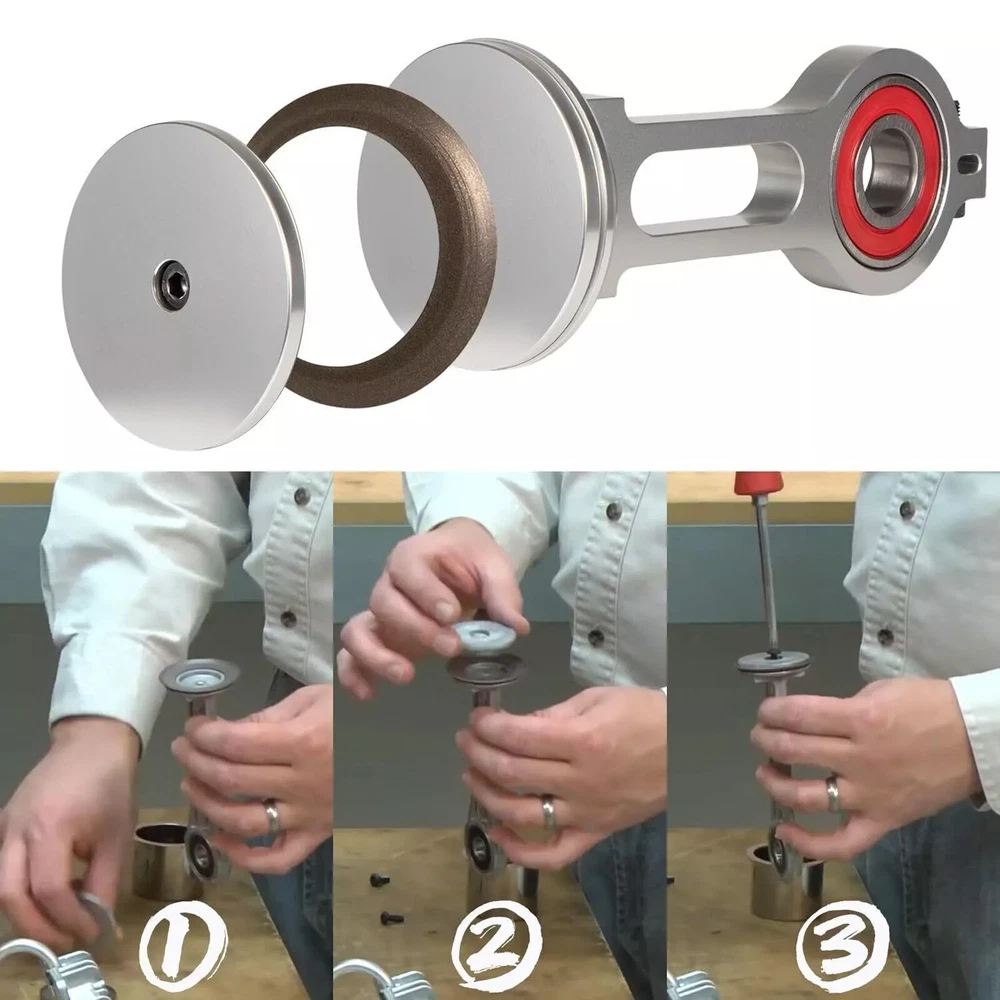 ①

②

③