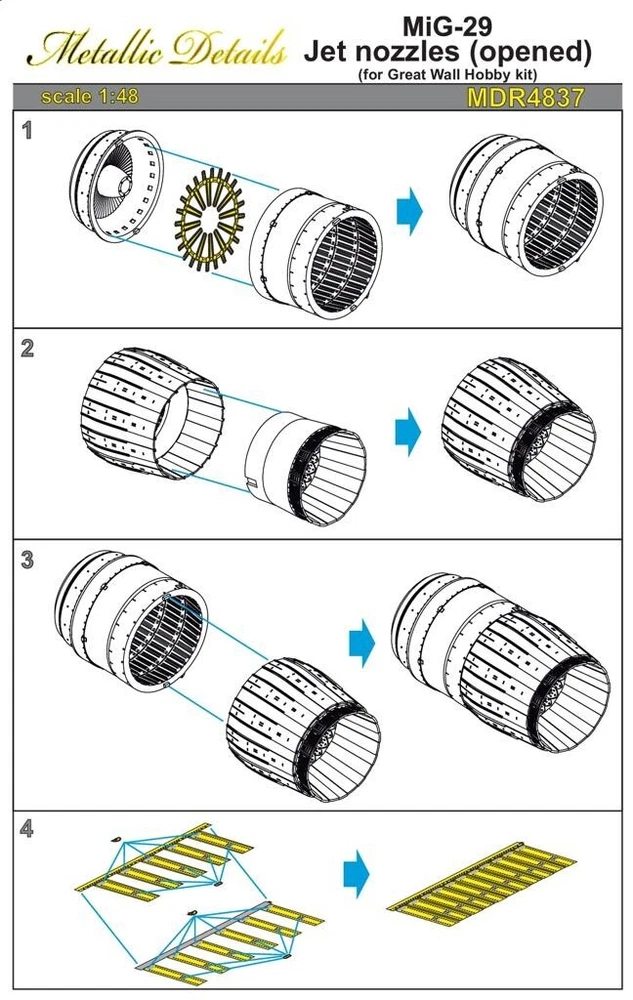 Metallic Details

MiG-29
Jet nozzles (opened)
(for Great Wall Hobby kit)

scale 1:48

MDR4837

1

2

3

4