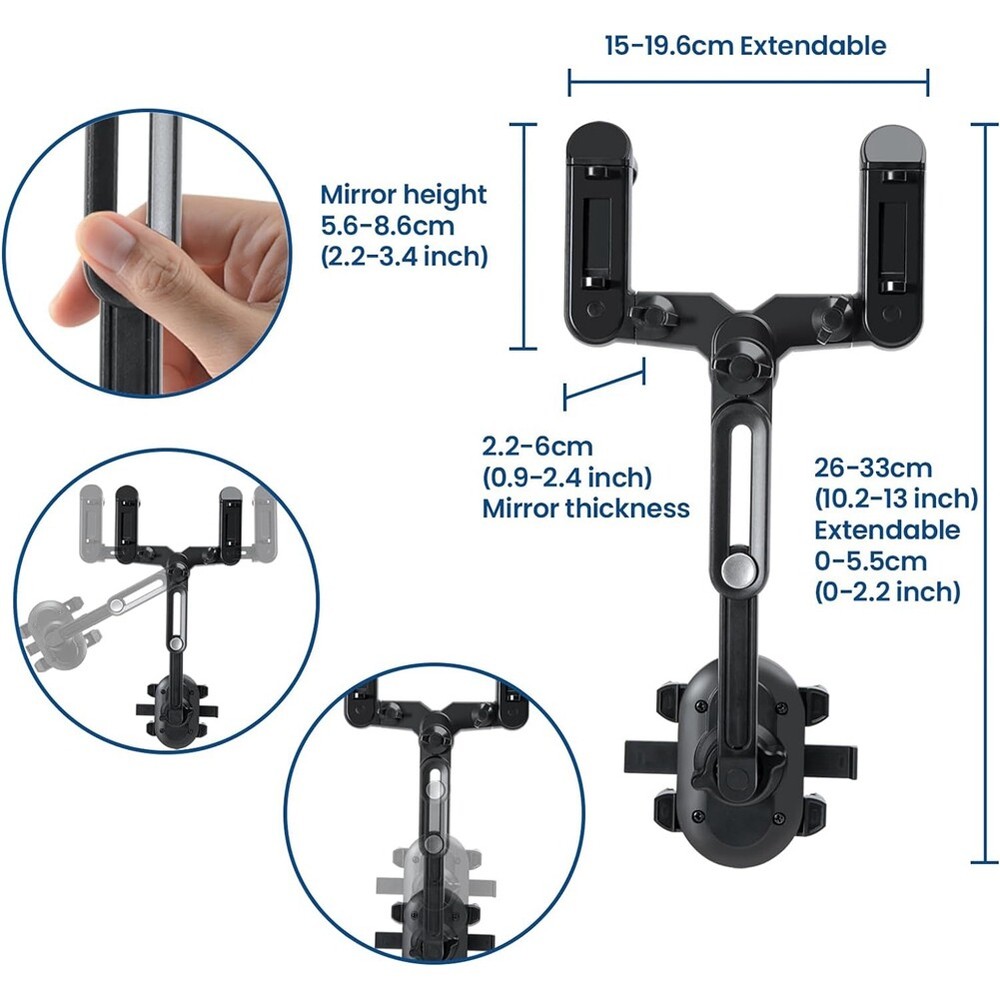 15-19.6cm Extendable

Mirror height
5.6-8.6cm
(2.2-3.4 inch)

2.2-6cm
(0.9-2.4 inch)
Mirror thickness

26-33cm
(10.2-13 inch)
Extendable
0-5.5cm
(0-2.2 inch)