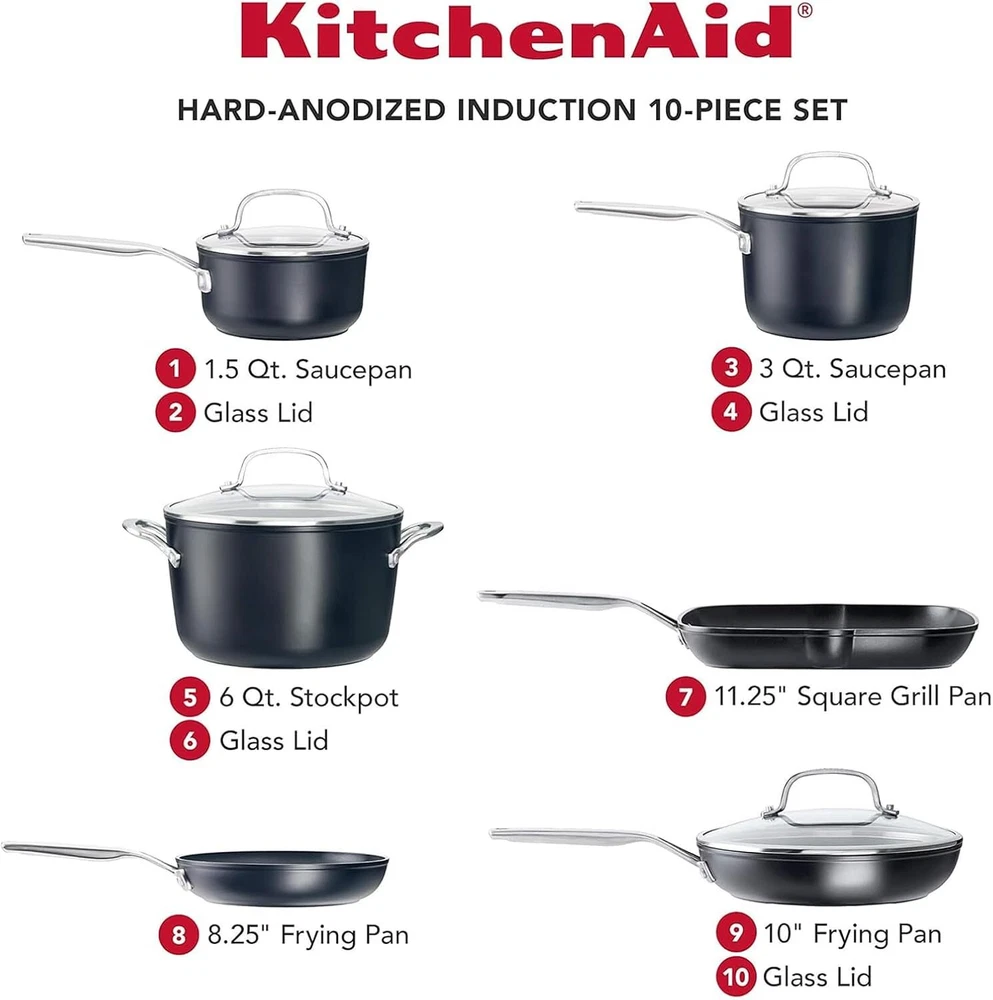 KitchenAid®

HARD-ANODIZED INDUCTION 10-PIECE SET

1 1.5 Qt. Saucepan
2 Glass Lid

3 3 Qt. Saucepan
4 Glass Lid

5 6 Qt. Stockpot
6 Glass Lid

7 11.25" Square Grill Pan

8 8.25" Frying Pan

9 10" Frying Pan
10 Glass Lid