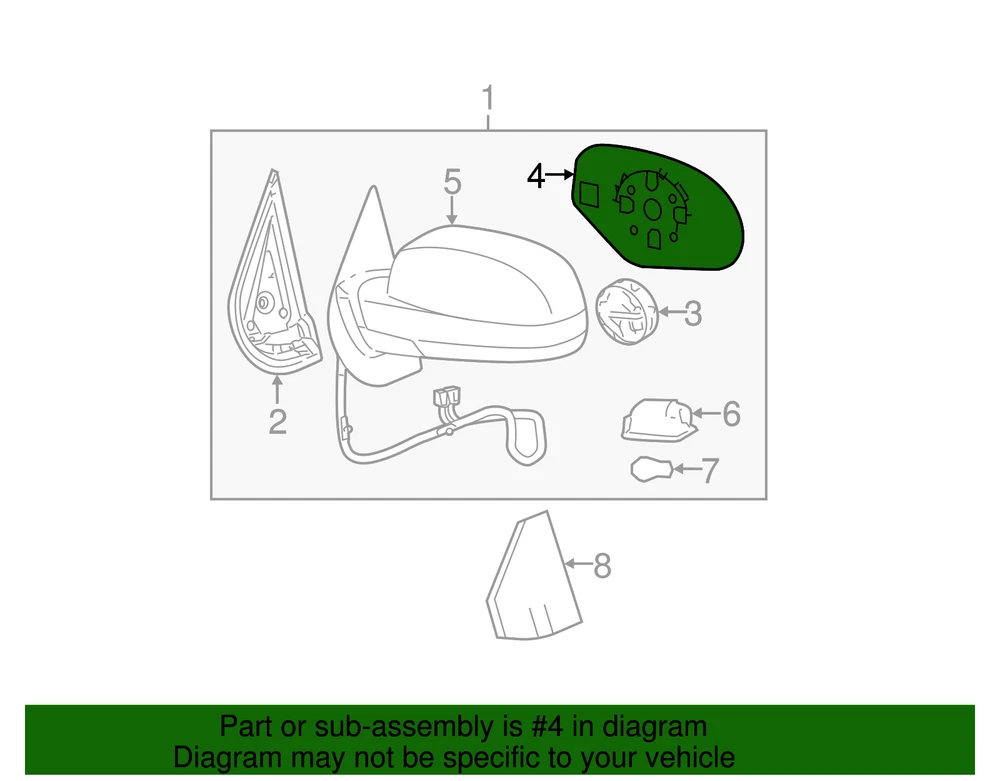 1
4
5
3
2
6
7
8

Part or sub-assembly is #4 in diagram
Diagram may not be specific to your vehicle