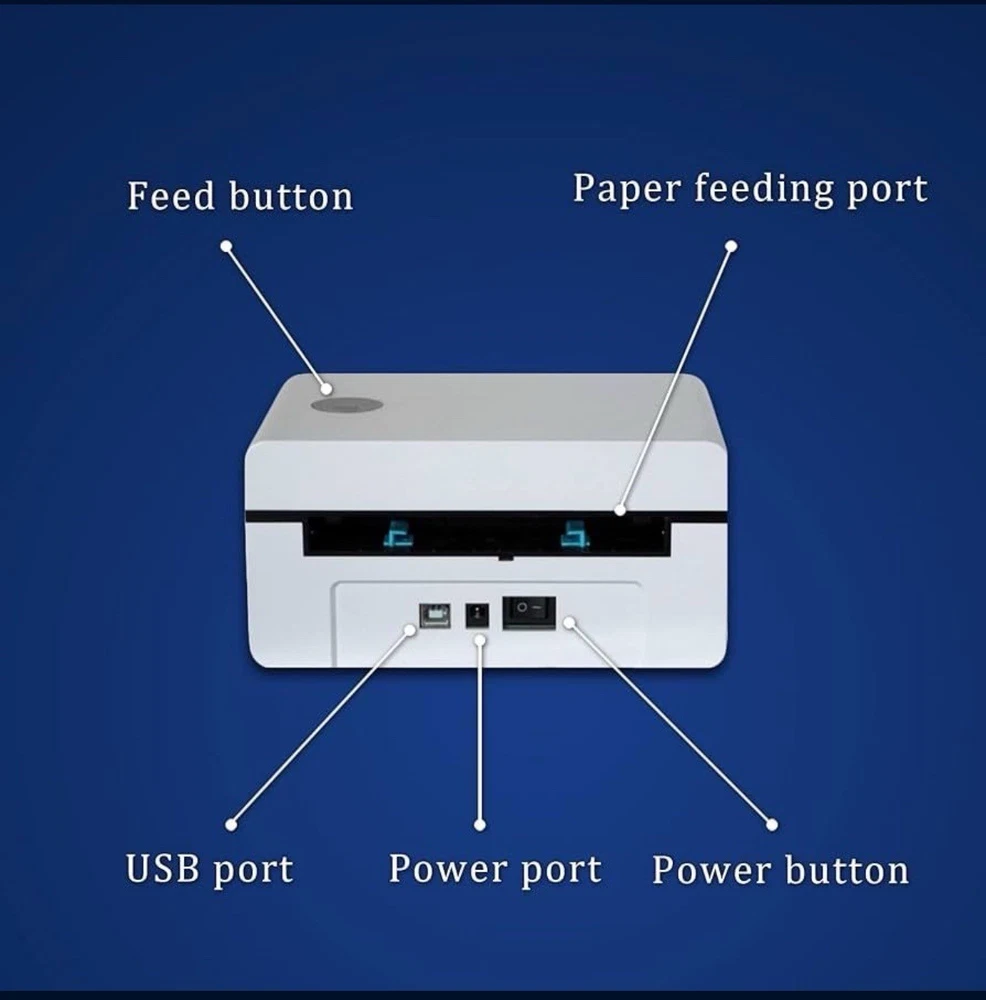 Feed button

Paper feeding port

USB port

Power port

Power button