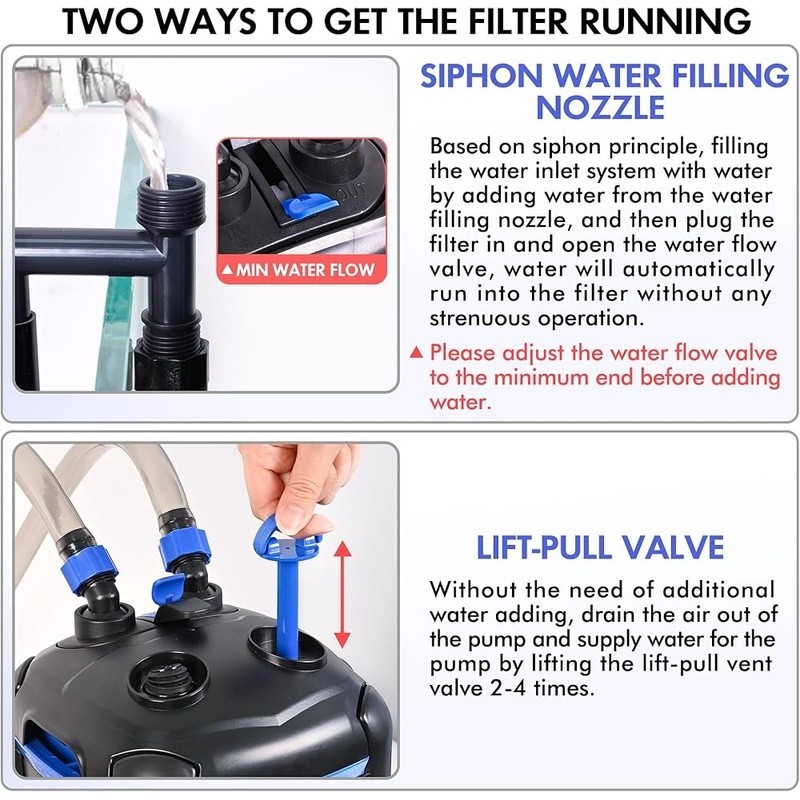 TWO WAYS TO GET THE FILTER RUNNING

OUT

▲ MIN WATER FLOW

SIPHON WATER FILLING NOZZLE

Based on siphon principle, filling the water inlet system with water by adding water from the water filling nozzle, and then plug the filter in and open the water flow valve, water will automatically run into the filter without any strenuous operation.

▲ Please adjust the water flow valve to the minimum end before adding water.

LIFT-PULL VALVE

Without the need of additional water adding, drain the air out of the pump and supply water for the pump by lifting the lift-pull vent valve 2-4 times.